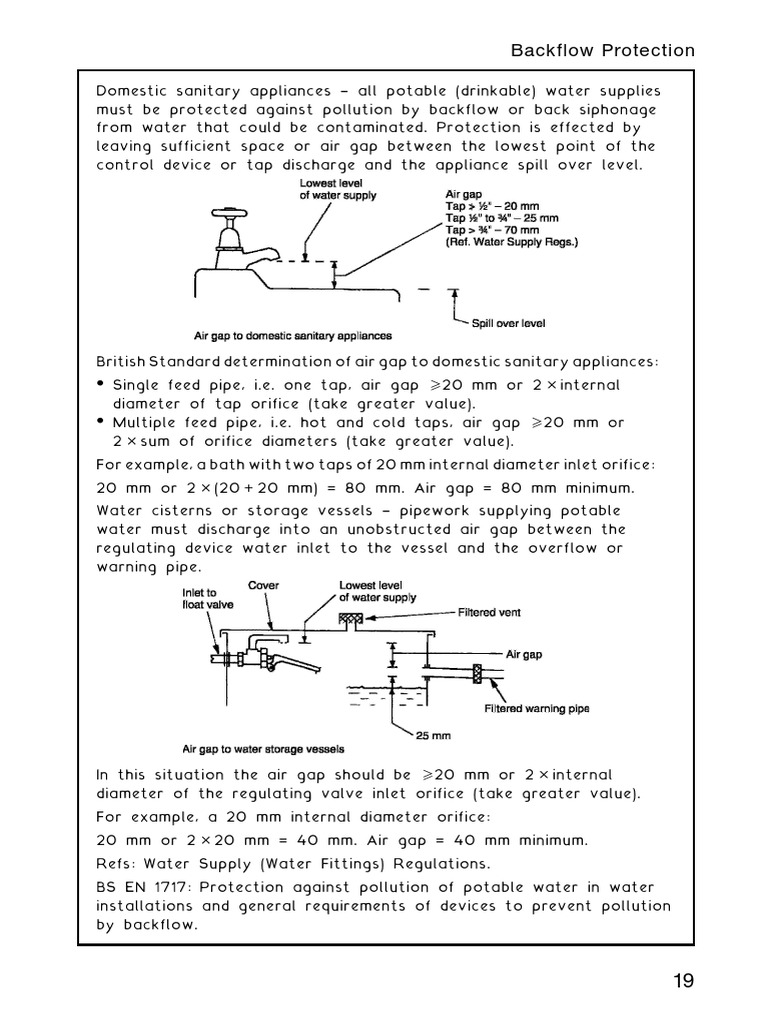 Backflow Protection

Domestic sanitary appliances – all potable (drinkable) water supplies must be protected against pollution by backflow or back siphonage from water that could be contaminated. Protection is effected by leaving sufficient space or air gap between the lowest point of the control device or tap discharge and the appliance spill over level.

Lowest level of water supply

Air gap
Tap > ½" – 20 mm
Tap ½" to ¾" – 25 mm
Tap > ¾" – 70 mm
(Ref. Water Supply Regs.)

Spill over level

Air gap to domestic sanitary appliances

British Standard determination of air gap to domestic sanitary appliances:

• Single feed pipe, i.e. one tap, air gap ⩾20 mm or 2 × internal diameter of tap orifice (take greater value).
• Multiple feed pipe, i.e. hot and cold taps, air gap ⩾20 mm or 2 × sum of orifice diameters (take greater value).

For example, a bath with two taps of 20 mm internal diameter inlet orifice:

20 mm or 2 × (20 + 20 mm) = 80 mm. Air gap = 80 mm minimum.

Water cisterns or storage vessels – pipework supplying potable water must discharge into an unobstructed air gap between the regulating device water inlet to the vessel and the overflow or warning pipe.

Inlet to float valve

Cover

Lowest level of water supply

Filtered vent

Air gap

Filtered warning pipe

25 mm

Air gap to water storage vessels

In this situation the air gap should be ⩾20 mm or 2 × internal diameter of the regulating valve inlet orifice (take greater value).

For example, a 20 mm internal diameter orifice:

20 mm or 2 × 20 mm = 40 mm. Air gap = 40 mm minimum.

Refs: Water Supply (Water Fittings) Regulations.

BS EN 1717: Protection against pollution of potable water in water installations and general requirements of devices to prevent pollution by backflow.

19