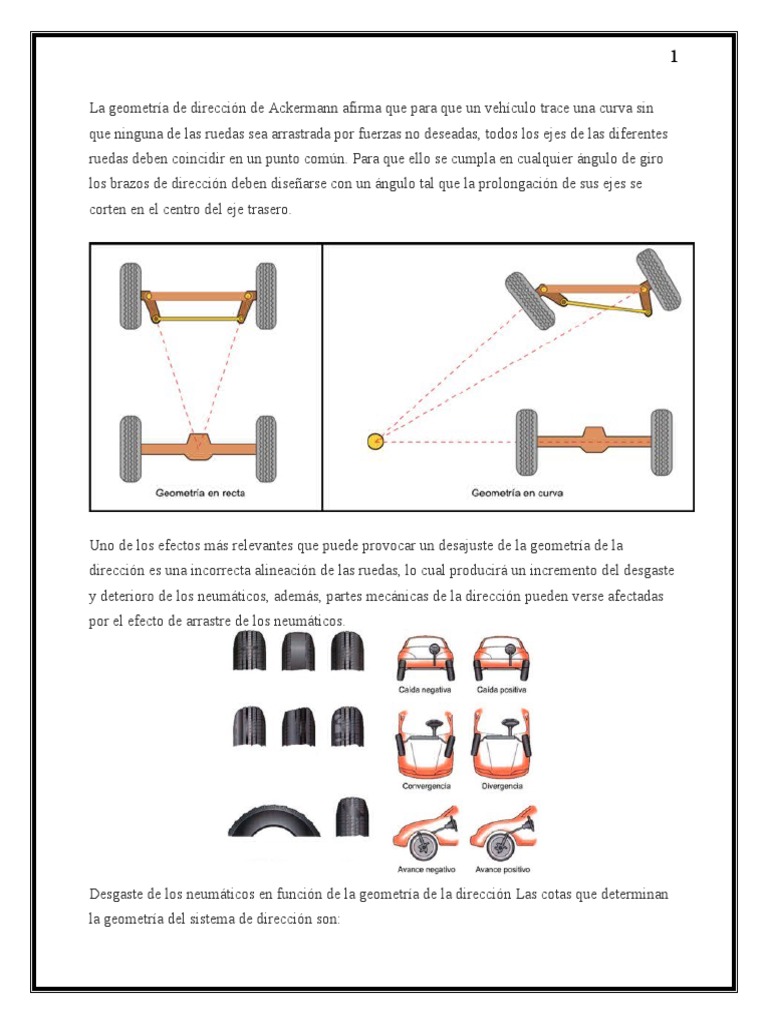 1

La geometría de dirección de Ackermann afirma que para que un vehículo trace una curva sin que ninguna de las ruedas sea arrastrada por fuerzas no deseadas, todos los ejes de las diferentes ruedas deben coincidir en un punto común. Para que ello se cumpla en cualquier ángulo de giro los brazos de dirección deben diseñarse con un ángulo tal que la prolongación de sus ejes se corten en el centro del eje trasero.

Geometría en recta

Geometría en curva

Uno de los efectos más relevantes que puede provocar un desajuste de la geometría de la dirección es una incorrecta alineación de las ruedas, lo cual producirá un incremento del desgaste y deterioro de los neumáticos, además, partes mecánicas de la dirección pueden verse afectadas por el efecto de arrastre de los neumáticos.

Caída negativa

Caída positiva

Convergencia

Divergencia

Avance negativo

Avance positivo

Desgaste de los neumáticos en función de la geometría de la dirección Las cotas que determinan la geometría del sistema de dirección son: