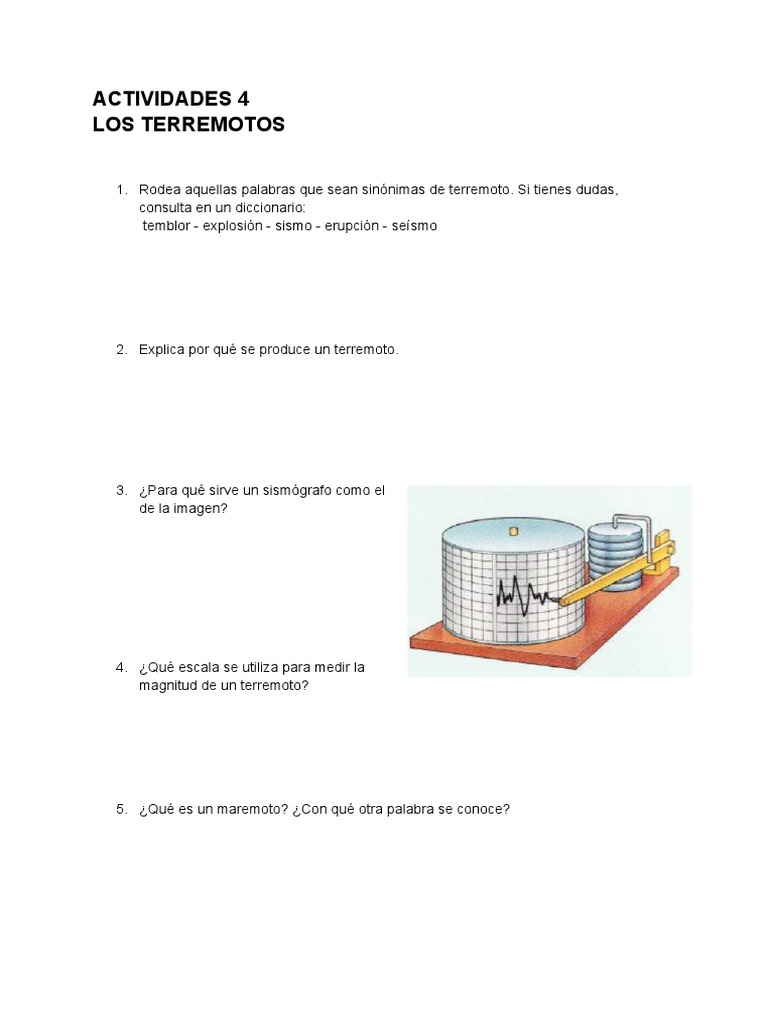 ACTIVIDADES 4
LOS TERREMOTOS

1. Rodea aquellas palabras que sean sinónimas de terremoto. Si tienes dudas, consulta en un diccionario:
temblor - explosión - sismo - erupción - seísmo

2. Explica por qué se produce un terremoto.

3. ¿Para qué sirve un sismógrafo como el de la imagen?

4. ¿Qué escala se utiliza para medir la magnitud de un terremoto?

5. ¿Qué es un maremoto? ¿Con qué otra palabra se conoce?