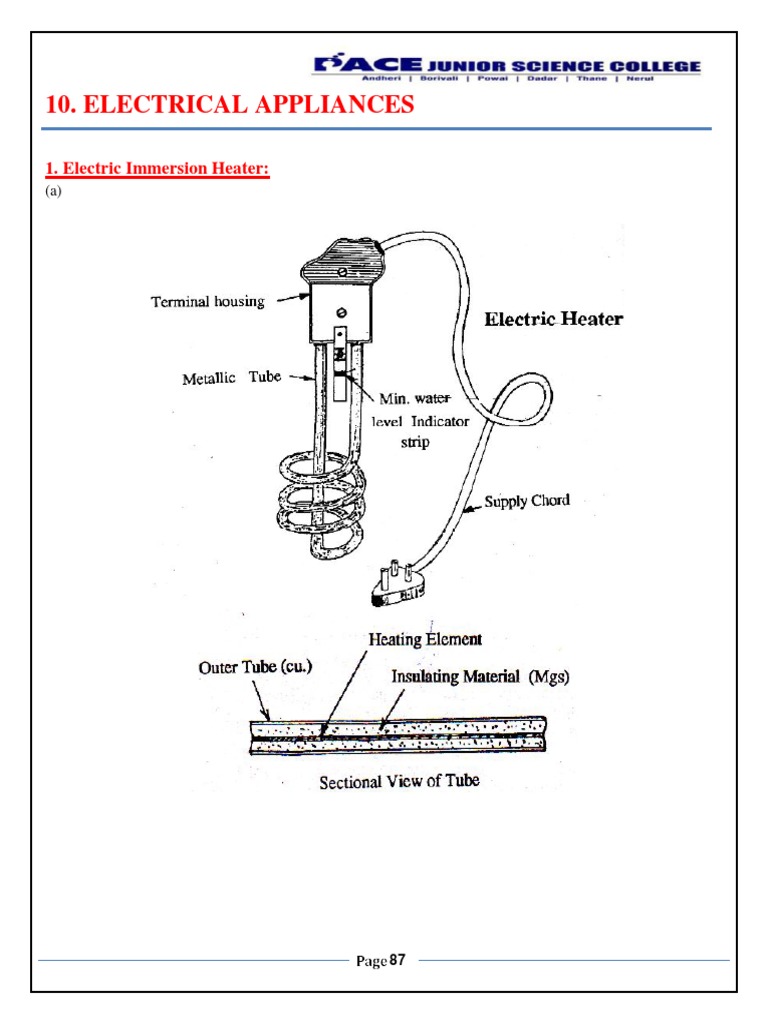 PACE JUNIOR SCIENCE COLLEGE
Andheri | Borivali | Powai | Dadar | Thane | Nerul

10. ELECTRICAL APPLIANCES

1. Electric Immersion Heater:
(a)

Terminal housing
Electric Heater
Metallic Tube
Min. water level Indicator strip
Supply Chord

Heating Element
Outer Tube (cu.)
Insulating Material (Mgs)
Sectional View of Tube

Page 87