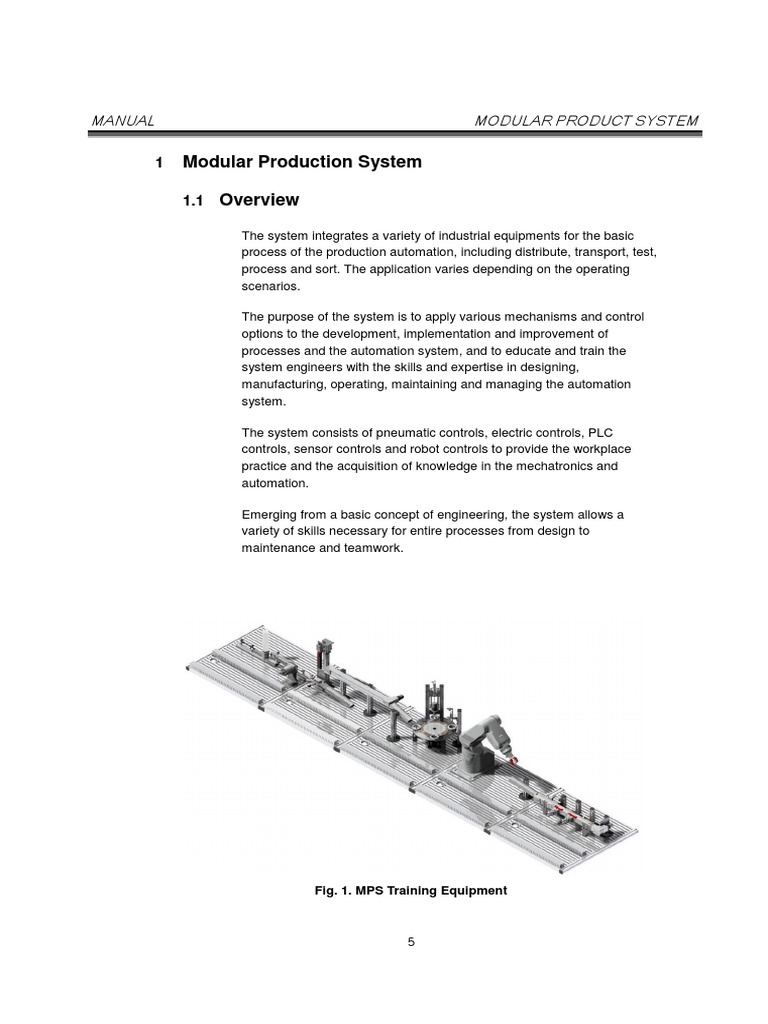 MANUAL MODULAR PRODUCT SYSTEM

1 Modular Production System

1.1 Overview

The system integrates a variety of industrial equipments for the basic process of the production automation, including distribute, transport, test, process and sort. The application varies depending on the operating scenarios.

The purpose of the system is to apply various mechanisms and control options to the development, implementation and improvement of processes and the automation system, and to educate and train the system engineers with the skills and expertise in designing, manufacturing, operating, maintaining and managing the automation system.

The system consists of pneumatic controls, electric controls, PLC controls, sensor controls and robot controls to provide the workplace practice and the acquisition of knowledge in the mechatronics and automation.

Emerging from a basic concept of engineering, the system allows a variety of skills necessary for entire processes from design to maintenance and teamwork.

Fig. 1. MPS Training Equipment

5