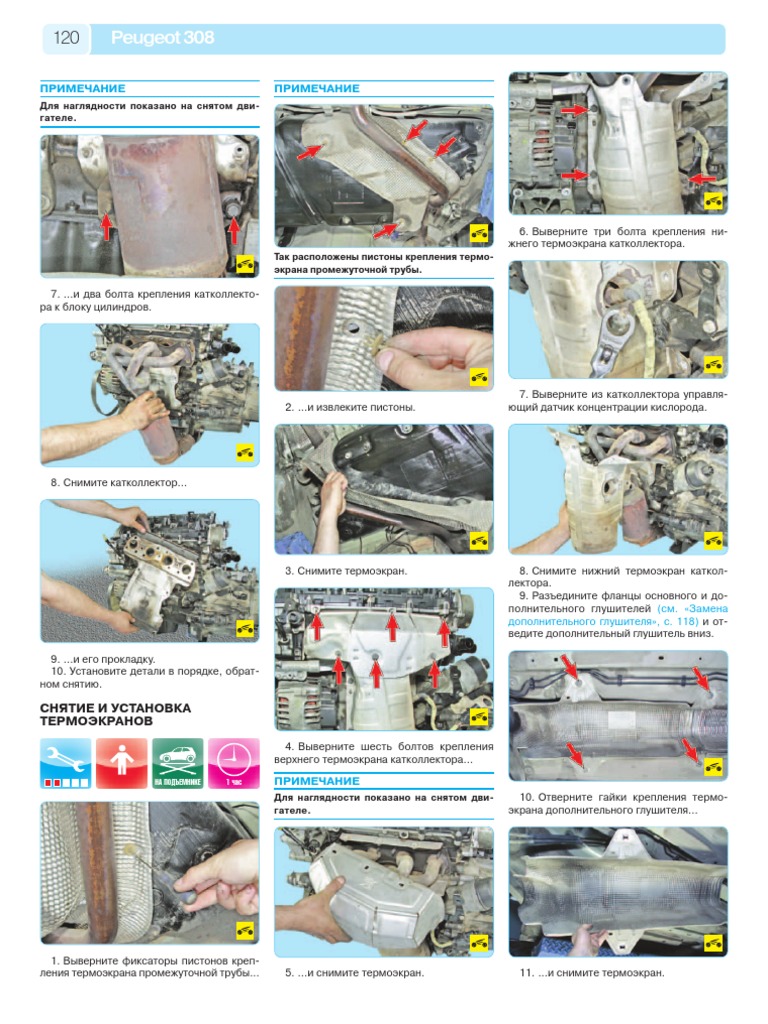 120 Peugeot 308

ПРИМЕЧАНИЕ

Для наглядности показано на снятом двигателе.

7. ...и два болта крепления катколлектора к блоку цилиндров.

8. Снимите катколлектор...

9. ...и его прокладку.

10. Установите детали в порядке, обратном снятию.

СНЯТИЕ И УСТАНОВКА ТЕРМОЭКРАНОВ

НА ПОДЪЕМНИКЕ

1 час

1. Выверните фиксаторы пистонов крепления термоэкрана промежуточной трубы...

ПРИМЕЧАНИЕ

Так расположены пистоны крепления термоэкрана промежуточной трубы.

2. ...и извлеките пистоны.

3. Снимите термоэкран.

4. Выверните шесть болтов крепления верхнего термоэкрана катколлектора...

ПРИМЕЧАНИЕ

Для наглядности показано на снятом двигателе.

5. ...и снимите термоэкран.

6. Выверните три болта крепления нижнего термоэкрана катколлектора.

7. Выверните из катколлектора управляющий датчик концентрации кислорода.

8. Снимите нижний термоэкран катколлектора.

9. Разъедините фланцы основного и дополнительного глушителей (см. «Замена дополнительного глушителя», с. 118) и отведите дополнительный глушитель вниз.

10. Отверните гайки крепления термоэкрана дополнительного глушителя...

11. ...и снимите термоэкран.