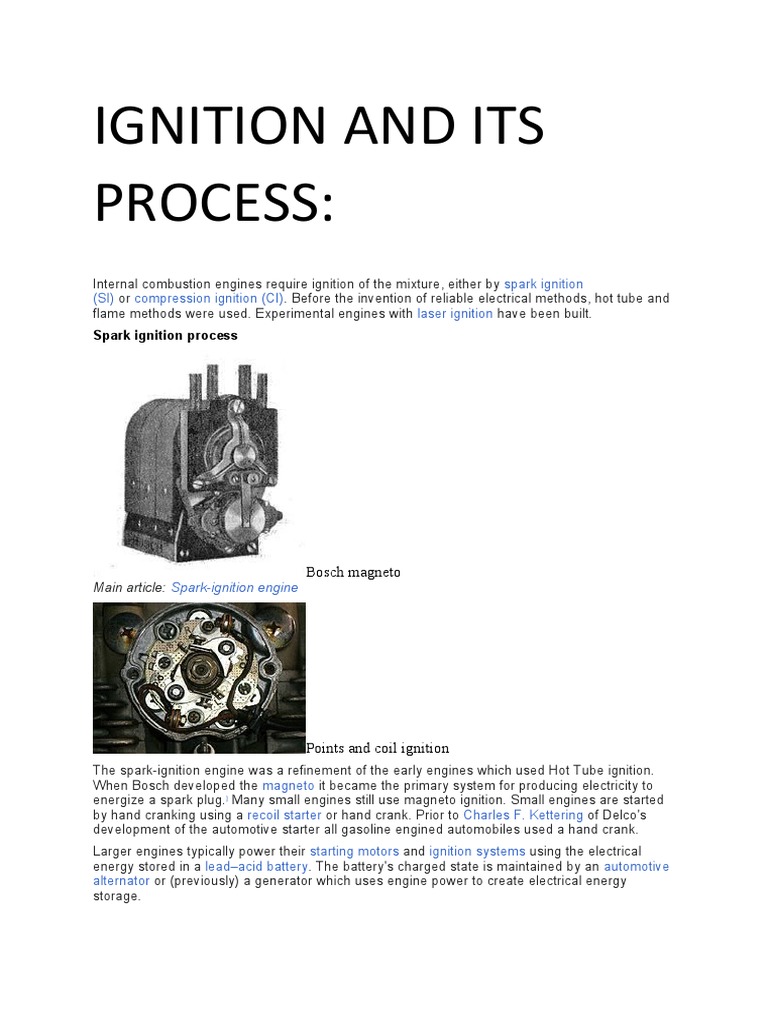 IGNITION AND ITS PROCESS:

Internal combustion engines require ignition of the mixture, either by spark ignition (SI) or compression ignition (CI). Before the invention of reliable electrical methods, hot tube and flame methods were used. Experimental engines with laser ignition have been built.

Spark ignition process

Bosch magneto

Main article: Spark-ignition engine

Points and coil ignition

The spark-ignition engine was a refinement of the early engines which used Hot Tube ignition. When Bosch developed the magneto it became the primary system for producing electricity to energize a spark plug. Many small engines still use magneto ignition. Small engines are started by hand cranking using a recoil starter or hand crank. Prior to Charles F. Kettering of Delco's development of the automotive starter all gasoline engined automobiles used a hand crank.

Larger engines typically power their starting motors and ignition systems using the electrical energy stored in a lead–acid battery. The battery's charged state is maintained by an automotive alternator or (previously) a generator which uses engine power to create electrical energy storage.