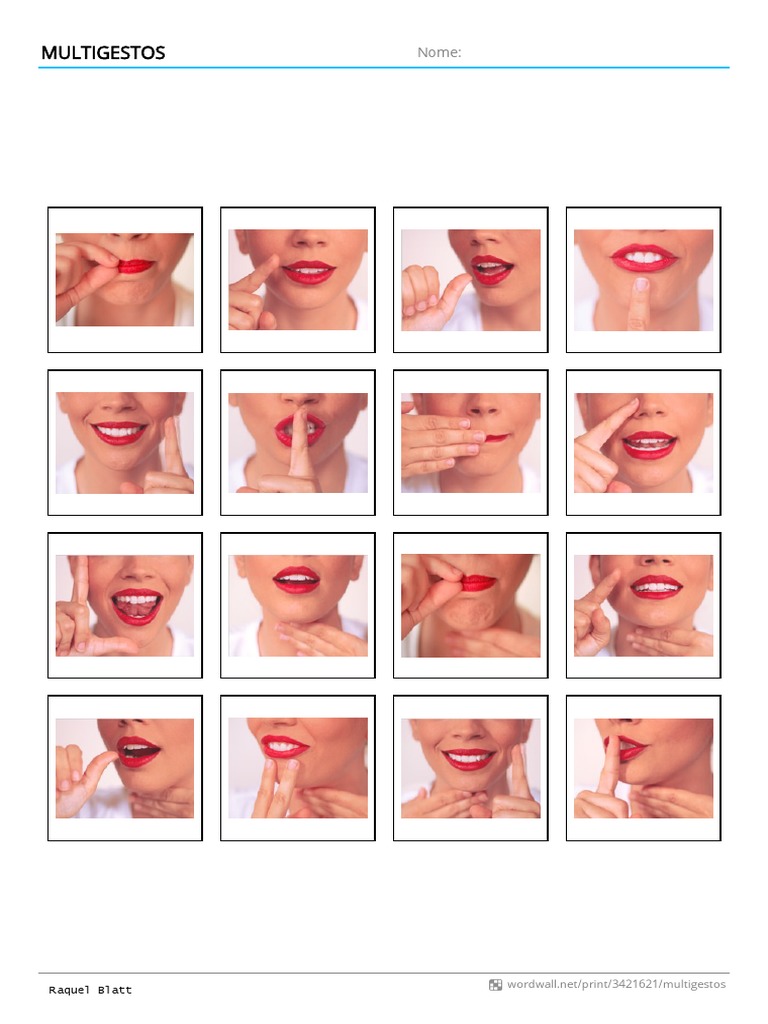 MULTIGESTOS

Nome:

Raquel Blatt

wordwall.net/print/3421621/multigestos