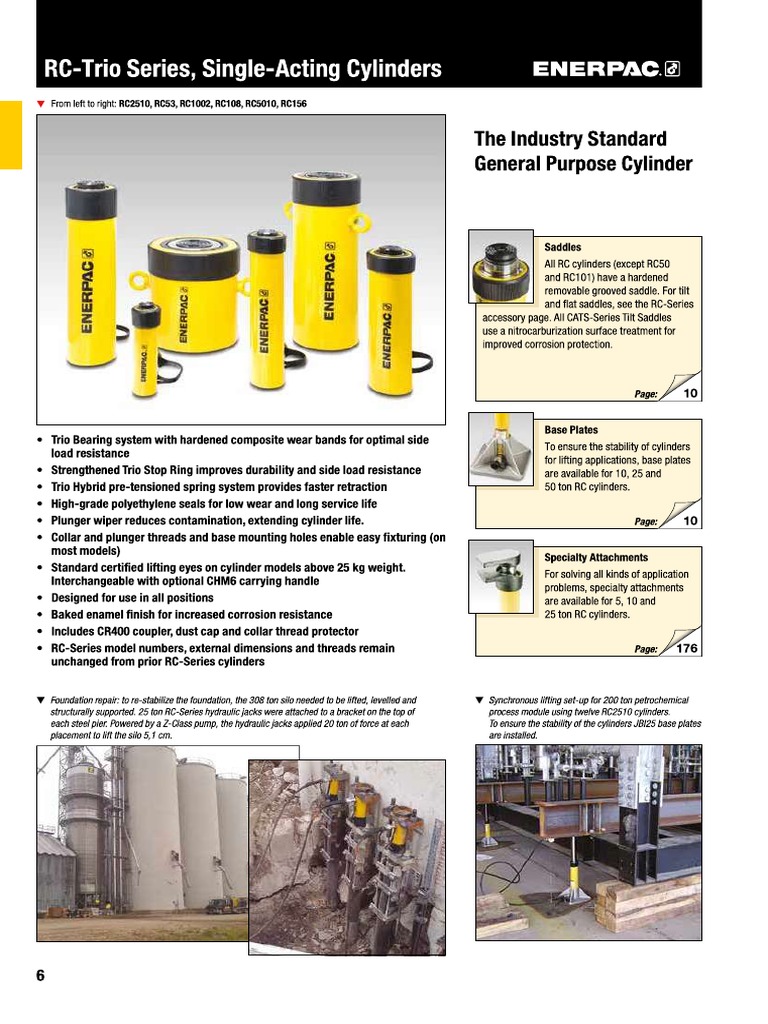 RC-Trio Series, Single-Acting Cylinders

ENERPAC

▼ From left to right: RC2510, RC53, RC1002, RC108, RC5010, RC156

ENERPAC ENERPAC ENERPAC ENERPAC ENERPAC ENERPAC

The Industry Standard General Purpose Cylinder

Saddles
All RC cylinders (except RC50 and RC101) have a hardened removable grooved saddle. For tilt and flat saddles, see the RC-Series accessory page. All CATS-Series Tilt Saddles use a nitrocarburization surface treatment for improved corrosion protection.

Page: 10

Base Plates
To ensure the stability of cylinders for lifting applications, base plates are available for 10, 25 and 50 ton RC cylinders.

Page: 10

Specialty Attachments
For solving all kinds of application problems, specialty attachments are available for 5, 10 and 25 ton RC cylinders.

Page: 176

• Trio Bearing system with hardened composite wear bands for optimal side load resistance
• Strengthened Trio Stop Ring improves durability and side load resistance
• Trio Hybrid pre-tensioned spring system provides faster retraction
• High-grade polyethylene seals for low wear and long service life
• Plunger wiper reduces contamination, extending cylinder life.
• Collar and plunger threads and base mounting holes enable easy fixturing (on most models)
• Standard certified lifting eyes on cylinder models above 25 kg weight. Interchangeable with optional CHM6 carrying handle
• Designed for use in all positions
• Baked enamel finish for increased corrosion resistance
• Includes CR400 coupler, dust cap and collar thread protector
• RC-Series model numbers, external dimensions and threads remain unchanged from prior RC-Series cylinders

▼ Foundation repair: to re-stabilize the foundation, the 308 ton silo needed to be lifted, levelled and structurally supported. 25 ton RC-Series hydraulic jacks were attached to a bracket on the top of each steel pier. Powered by a Z-Class pump, the hydraulic jacks applied 20 ton of force at each placement to lift the silo 5,1 cm.

▼ Synchronous lifting set-up for 200 ton petrochemical process module using twelve RC2510 cylinders. To ensure the stability of the cylinders JBI25 base plates are installed.

6