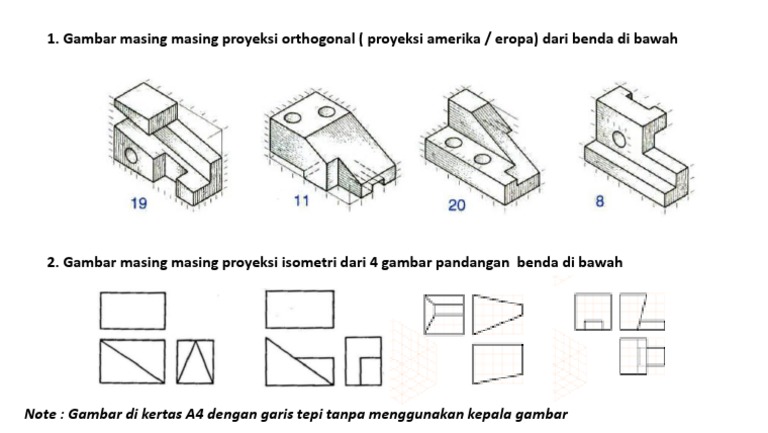 1. Gambar masing masing proyeksi orthogonal ( proyeksi amerika / eropa) dari benda di bawah

19

11

20

8

2. Gambar masing masing proyeksi isometri dari 4 gambar pandangan benda di bawah

Note : Gambar di kertas A4 dengan garis tepi tanpa menggunakan kepala gambar