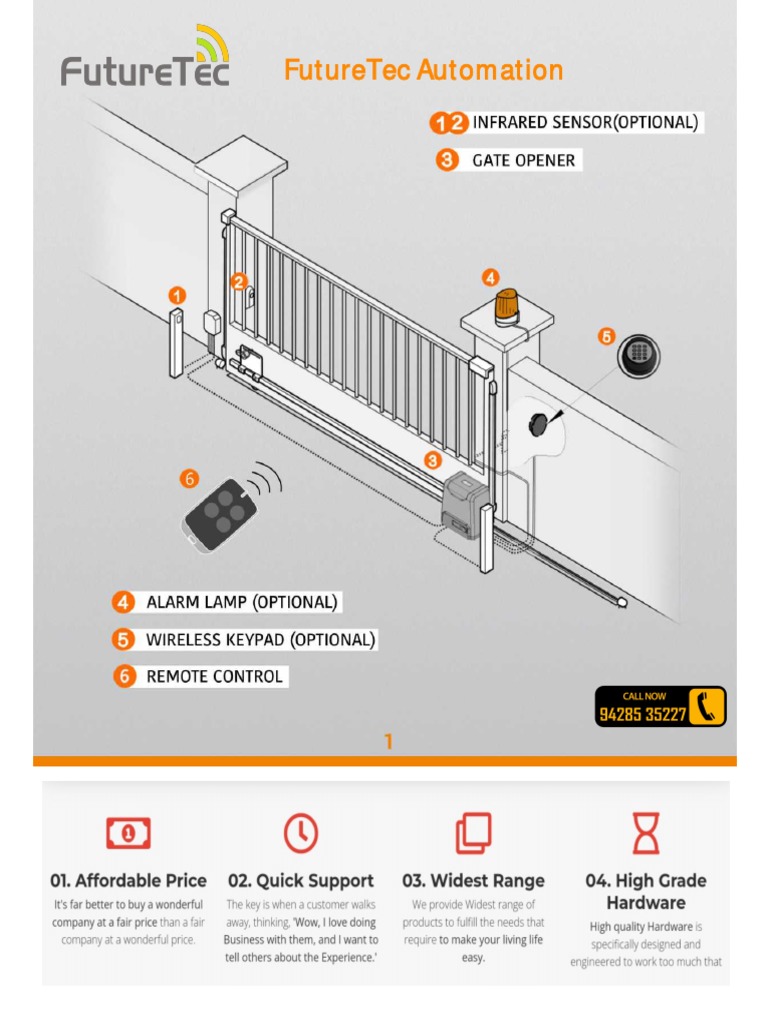 FutureTec

FutureTec Automation

1 2 INFRARED SENSOR(OPTIONAL)

3 GATE OPENER

1

2

4

5

3

6

4 ALARM LAMP (OPTIONAL)

5 WIRELESS KEYPAD (OPTIONAL)

6 REMOTE CONTROL

CALL NOW
94285 35227

1

01. Affordable Price
It's far better to buy a wonderful company at a fair price than a fair company at a wonderful price.

02. Quick Support
The key is when a customer walks away, thinking, 'Wow, I love doing Business with them, and I want to tell others about the Experience.'

03. Widest Range
We provide Widest range of products to fulfill the needs that require to make your living life easy.

04. High Grade Hardware
High quality Hardware is specifically designed and engineered to work too much that