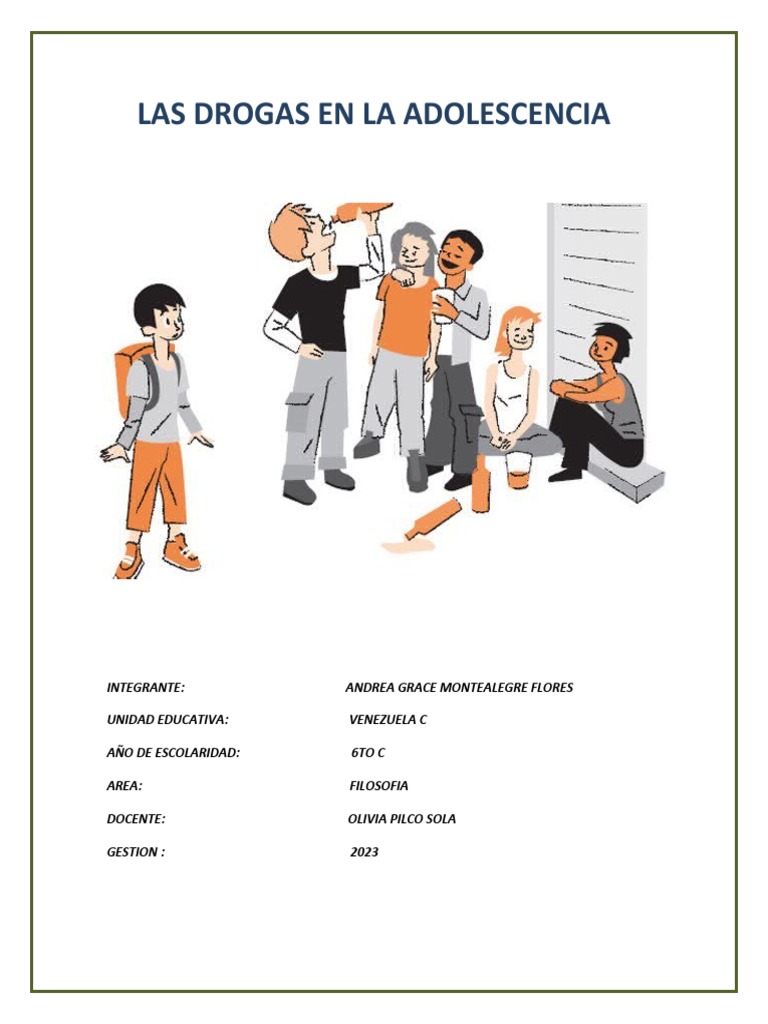 LAS DROGAS EN LA ADOLESCENCIA

INTEGRANTE: ANDREA GRACE MONTEALEGRE FLORES

UNIDAD EDUCATIVA: VENEZUELA C

AÑO DE ESCOLARIDAD: 6TO C

AREA: FILOSOFIA

DOCENTE: OLIVIA PILCO SOLA

GESTION : 2023