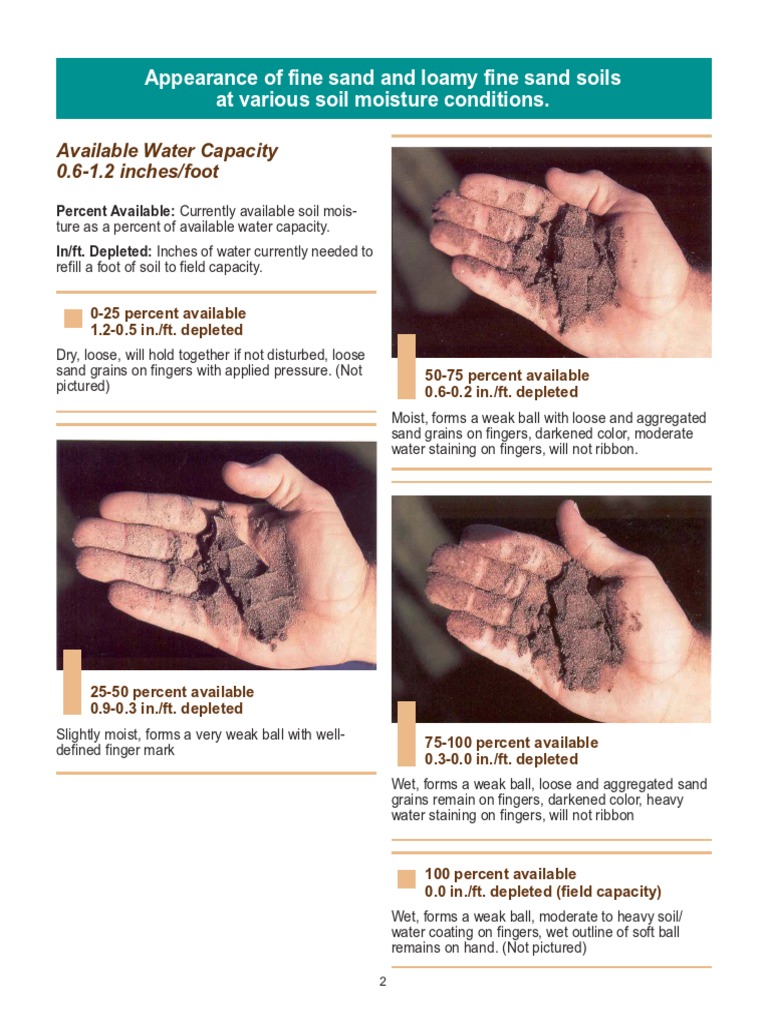 Appearance of fine sand and loamy fine sand soils at various soil moisture conditions.

Available Water Capacity
0.6-1.2 inches/foot

Percent Available: Currently available soil moisture as a percent of available water capacity.

In/ft. Depleted: Inches of water currently needed to refill a foot of soil to field capacity.

0-25 percent available
1.2-0.5 in./ft. depleted

Dry, loose, will hold together if not disturbed, loose sand grains on fingers with applied pressure. (Not pictured)

25-50 percent available
0.9-0.3 in./ft. depleted

Slightly moist, forms a very weak ball with well-defined finger mark

50-75 percent available
0.6-0.2 in./ft. depleted

Moist, forms a weak ball with loose and aggregated sand grains on fingers, darkened color, moderate water staining on fingers, will not ribbon.

75-100 percent available
0.3-0.0 in./ft. depleted

Wet, forms a weak ball, loose and aggregated sand grains remain on fingers, darkened color, heavy water staining on fingers, will not ribbon

100 percent available
0.0 in./ft. depleted (field capacity)

Wet, forms a weak ball, moderate to heavy soil/water coating on fingers, wet outline of soft ball remains on hand. (Not pictured)

2