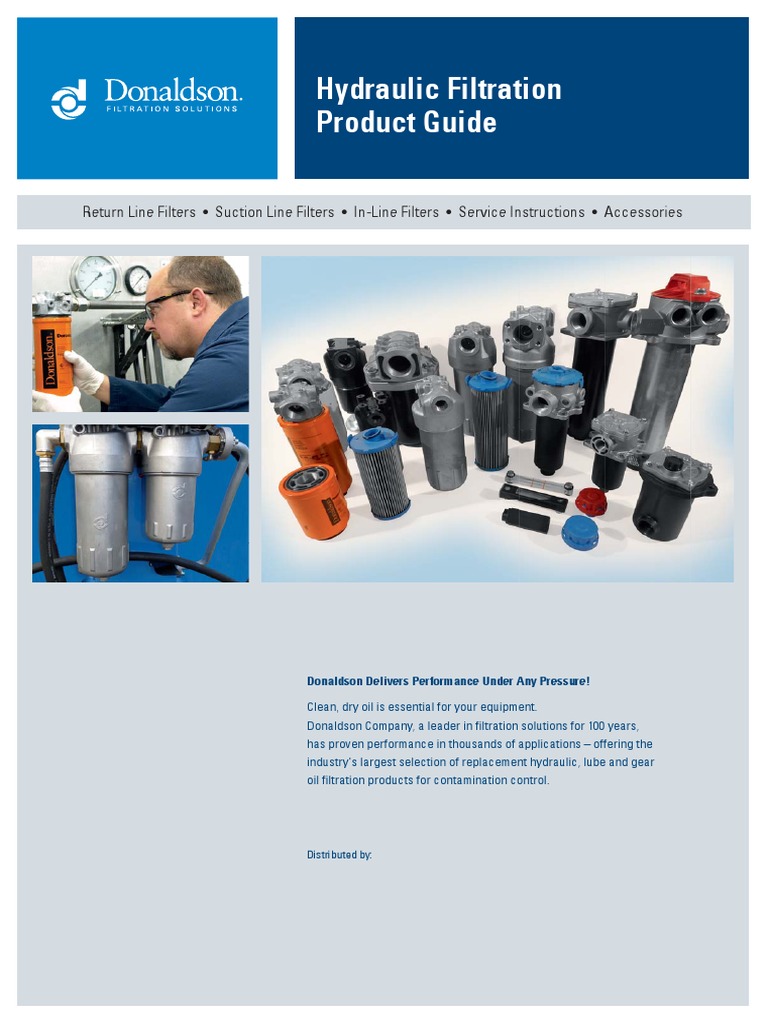 Donaldson.
FILTRATION SOLUTIONS

Hydraulic Filtration
Product Guide

Return Line Filters • Suction Line Filters • In-Line Filters • Service Instructions • Accessories

Donaldson

Donaldson Delivers Performance Under Any Pressure!

Clean, dry oil is essential for your equipment.
Donaldson Company, a leader in filtration solutions for 100 years, has proven performance in thousands of applications – offering the industry's largest selection of replacement hydraulic, lube and gear oil filtration products for contamination control.

Distributed by: