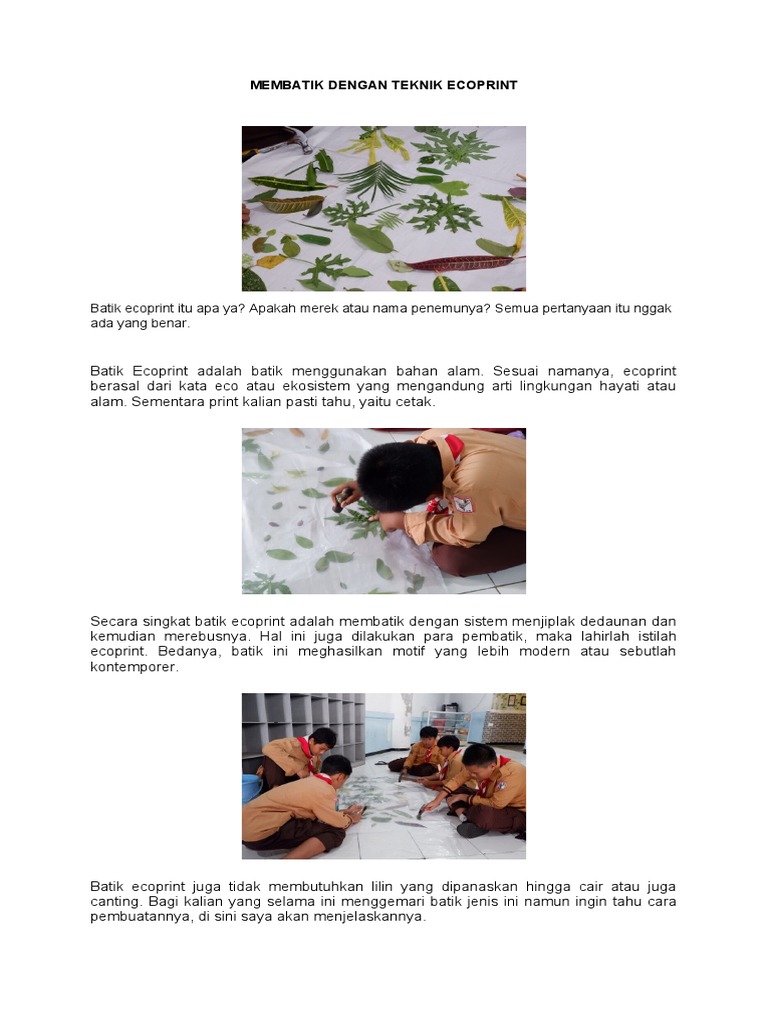 MEMBATIK DENGAN TEKNIK ECOPRINT

Batik ecoprint itu apa ya? Apakah merek atau nama penemunya? Semua pertanyaan itu nggak ada yang benar.

Batik Ecoprint adalah batik menggunakan bahan alam. Sesuai namanya, ecoprint berasal dari kata eco atau ekosistem yang mengandung arti lingkungan hayati atau alam. Sementara print kalian pasti tahu, yaitu cetak.

Secara singkat batik ecoprint adalah membatik dengan sistem menjiplak dedaunan dan kemudian merebusnya. Hal ini juga dilakukan para pembatik, maka lahirlah istilah ecoprint. Bedanya, batik ini meghasilkan motif yang lebih modern atau sebutlah kontemporer.

Batik ecoprint juga tidak membutuhkan lilin yang dipanaskan hingga cair atau juga canting. Bagi kalian yang selama ini menggemari batik jenis ini namun ingin tahu cara pembuatannya, di sini saya akan menjelaskannya.