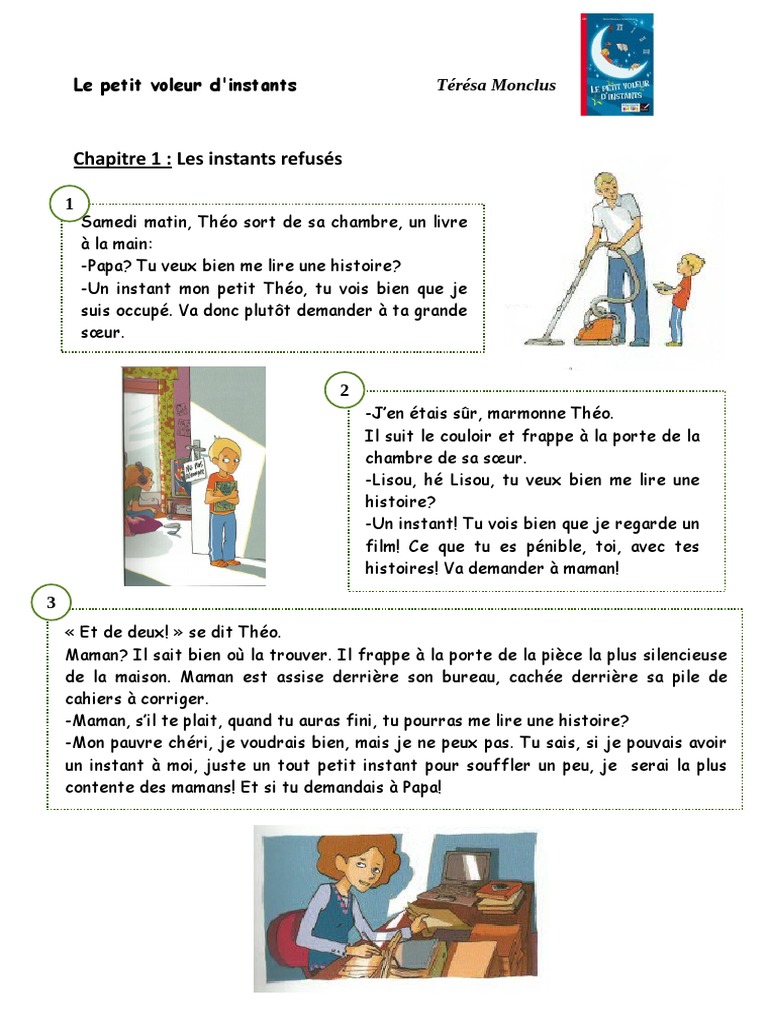 Le petit voleur d'instants

Térésa Monclus

LE PETIT VOLEUR D'INSTANTS

Chapitre 1 : Les instants refusés

1

Samedi matin, Théo sort de sa chambre, un livre à la main:
-Papa? Tu veux bien me lire une histoire?
-Un instant mon petit Théo, tu vois bien que je suis occupé. Va donc plutôt demander à ta grande sœur.

NE PAS DÉRANGER

2

-J'en étais sûr, marmonne Théo.
Il suit le couloir et frappe à la porte de la chambre de sa sœur.
-Lisou, hé Lisou, tu veux bien me lire une histoire?
-Un instant! Tu vois bien que je regarde un film! Ce que tu es pénible, toi, avec tes histoires! Va demander à maman!

3

« Et de deux! » se dit Théo.
Maman? Il sait bien où la trouver. Il frappe à la porte de la pièce la plus silencieuse de la maison. Maman est assise derrière son bureau, cachée derrière sa pile de cahiers à corriger.
-Maman, s'il te plait, quand tu auras fini, tu pourras me lire une histoire?
-Mon pauvre chéri, je voudrais bien, mais je ne peux pas. Tu sais, si je pouvais avoir un instant à moi, juste un tout petit instant pour souffler un peu, je serai la plus contente des mamans! Et si tu demandais à Papa!