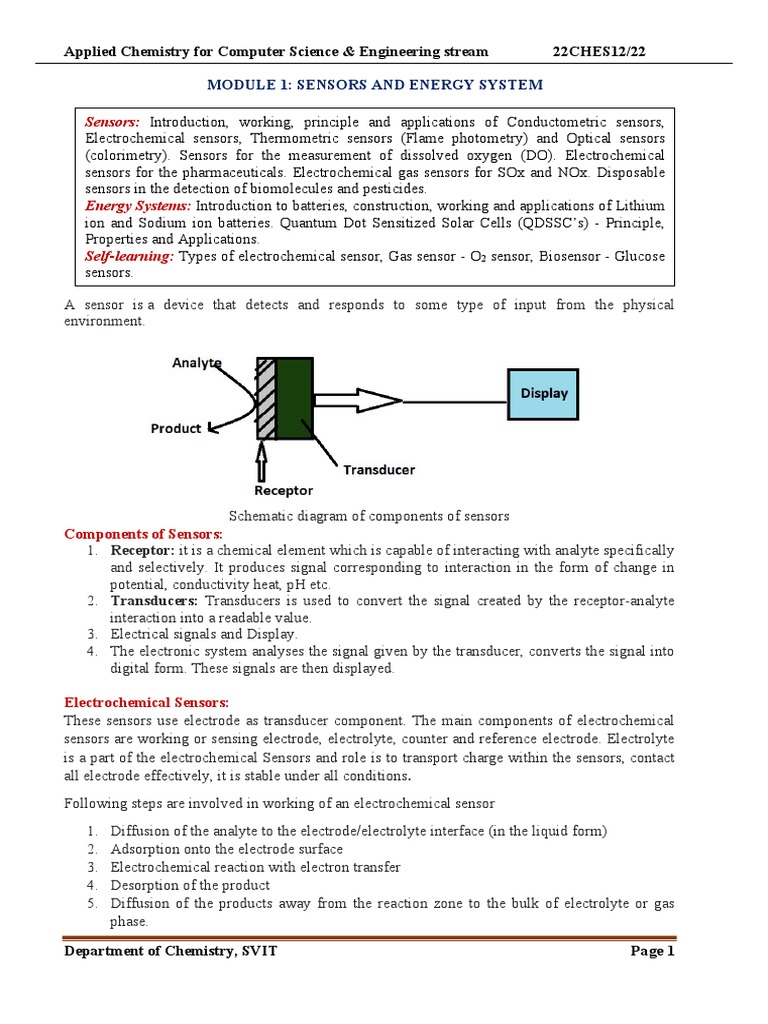 Applied Chemistry for Computer Science & Engineering stream 22CHES12/22

MODULE 1: SENSORS AND ENERGY SYSTEM

Sensors: Introduction, working, principle and applications of Conductometric sensors, Electrochemical sensors, Thermometric sensors (Flame photometry) and Optical sensors (colorimetry). Sensors for the measurement of dissolved oxygen (DO). Electrochemical sensors for the pharmaceuticals. Electrochemical gas sensors for SOx and NOx. Disposable sensors in the detection of biomolecules and pesticides.
Energy Systems: Introduction to batteries, construction, working and applications of Lithium ion and Sodium ion batteries. Quantum Dot Sensitized Solar Cells (QDSSC's) - Principle, Properties and Applications.
Self-learning: Types of electrochemical sensor, Gas sensor - $O_2$ sensor, Biosensor - Glucose sensors.

A sensor is a device that detects and responds to some type of input from the physical environment.

Analyte
Product
Receptor
Transducer
Display

Schematic diagram of components of sensors

Components of Sensors:
1. Receptor: it is a chemical element which is capable of interacting with analyte specifically and selectively. It produces signal corresponding to interaction in the form of change in potential, conductivity heat, pH etc.
2. Transducers: Transducers is used to convert the signal created by the receptor-analyte interaction into a readable value.
3. Electrical signals and Display.
4. The electronic system analyses the signal given by the transducer, converts the signal into digital form. These signals are then displayed.

Electrochemical Sensors:
These sensors use electrode as transducer component. The main components of electrochemical sensors are working or sensing electrode, electrolyte, counter and reference electrode. Electrolyte is a part of the electrochemical Sensors and role is to transport charge within the sensors, contact all electrode effectively, it is stable under all conditions.

Following steps are involved in working of an electrochemical sensor

1. Diffusion of the analyte to the electrode/electrolyte interface (in the liquid form)
2. Adsorption onto the electrode surface
3. Electrochemical reaction with electron transfer
4. Desorption of the product
5. Diffusion of the products away from the reaction zone to the bulk of electrolyte or gas phase.

Department of Chemistry, SVIT Page 1