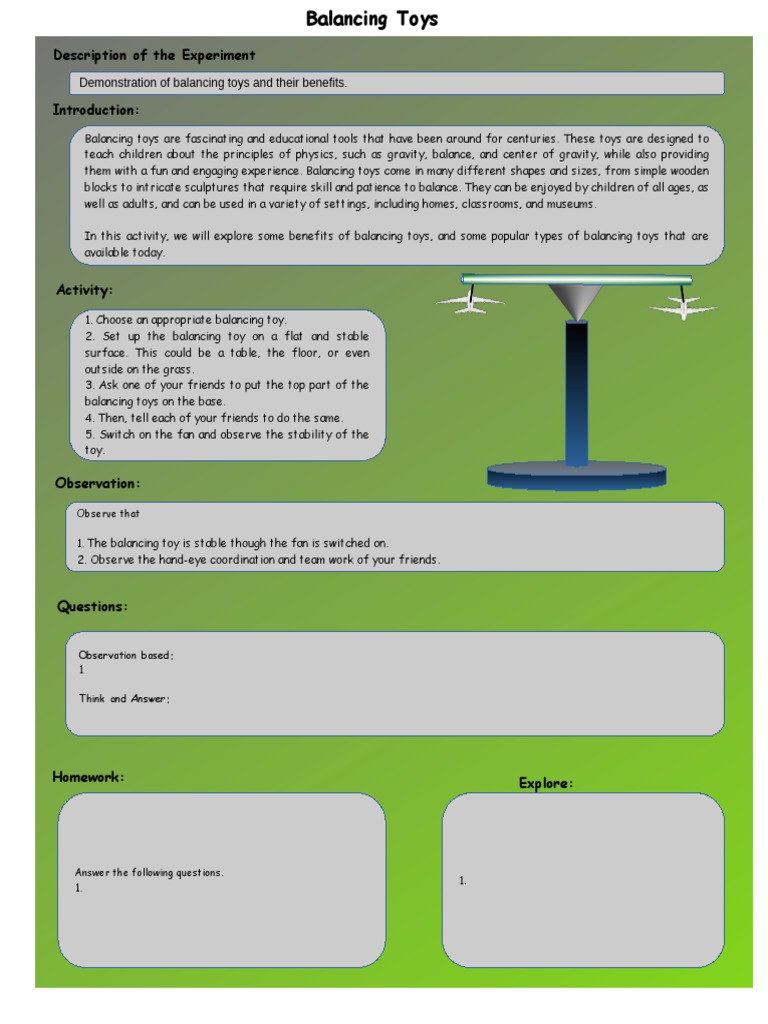 Balancing Toys

Description of the Experiment

Demonstration of balancing toys and their benefits.

Introduction:

Balancing toys are fascinating and educational tools that have been around for centuries. These toys are designed to teach children about the principles of physics, such as gravity, balance, and center of gravity, while also providing them with a fun and engaging experience. Balancing toys come in many different shapes and sizes, from simple wooden blocks to intricate sculptures that require skill and patience to balance. They can be enjoyed by children of all ages, as well as adults, and can be used in a variety of settings, including homes, classrooms, and museums.

In this activity, we will explore some benefits of balancing toys, and some popular types of balancing toys that are available today.

Activity:

1. Choose an appropriate balancing toy.
2. Set up the balancing toy on a flat and stable surface. This could be a table, the floor, or even outside on the grass.
3. Ask one of your friends to put the top part of the balancing toys on the base.
4. Then, tell each of your friends to do the same.
5. Switch on the fan and observe the stability of the toy.

Observation:

Observe that

1. The balancing toy is stable though the fan is switched on.
2. Observe the hand-eye coordination and team work of your friends.

Questions:

Observation based;
1

Think and Answer;

Homework:

Answer the following questions.
1.

Explore:

1.