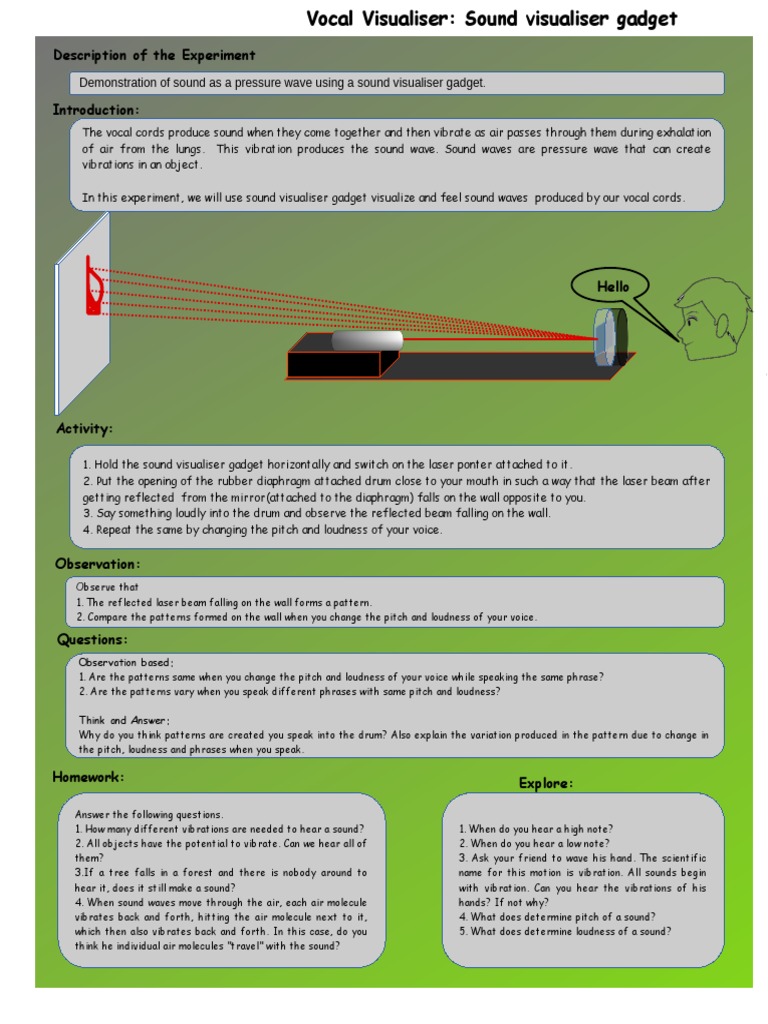 Vocal Visualiser: Sound visualiser gadget

Description of the Experiment

Demonstration of sound as a pressure wave using a sound visualiser gadget.

Introduction:

The vocal cords produce sound when they come together and then vibrate as air passes through them during exhalation of air from the lungs. This vibration produces the sound wave. Sound waves are pressure wave that can create vibrations in an object.

In this experiment, we will use sound visualiser gadget visualize and feel sound waves produced by our vocal cords.

Hello

Activity:

1. Hold the sound visualiser gadget horizontally and switch on the laser ponter attached to it.
2. Put the opening of the rubber diaphragm attached drum close to your mouth in such a way that the laser beam after getting reflected from the mirror(attached to the diaphragm) falls on the wall opposite to you.
3. Say something loudly into the drum and observe the reflected beam falling on the wall.
4. Repeat the same by changing the pitch and loudness of your voice.

Observation:

Observe that
1. The reflected laser beam falling on the wall forms a pattern.
2. Compare the patterns formed on the wall when you change the pitch and loudness of your voice.

Questions:

Observation based;
1. Are the patterns same when you change the pitch and loudness of your voice while speaking the same phrase?
2. Are the patterns vary when you speak different phrases with same pitch and loudness?

Think and Answer;
Why do you think patterns are created you speak into the drum? Also explain the variation produced in the pattern due to change in the pitch, loudness and phrases when you speak.

Homework:

Answer the following questions.
1. How many different vibrations are needed to hear a sound?
2. All objects have the potential to vibrate. Can we hear all of them?
3.If a tree falls in a forest and there is nobody around to hear it, does it still make a sound?
4. When sound waves move through the air, each air molecule vibrates back and forth, hitting the air molecule next to it, which then also vibrates back and forth. In this case, do you think he individual air molecules "travel" with the sound?

Explore:

1. When do you hear a high note?
2. When do you hear a low note?
3. Ask your friend to wave his hand. The scientific name for this motion is vibration. All sounds begin with vibration. Can you hear the vibrations of his hands? If not why?
4. What does determine pitch of a sound?
5. What does determine loudness of a sound?