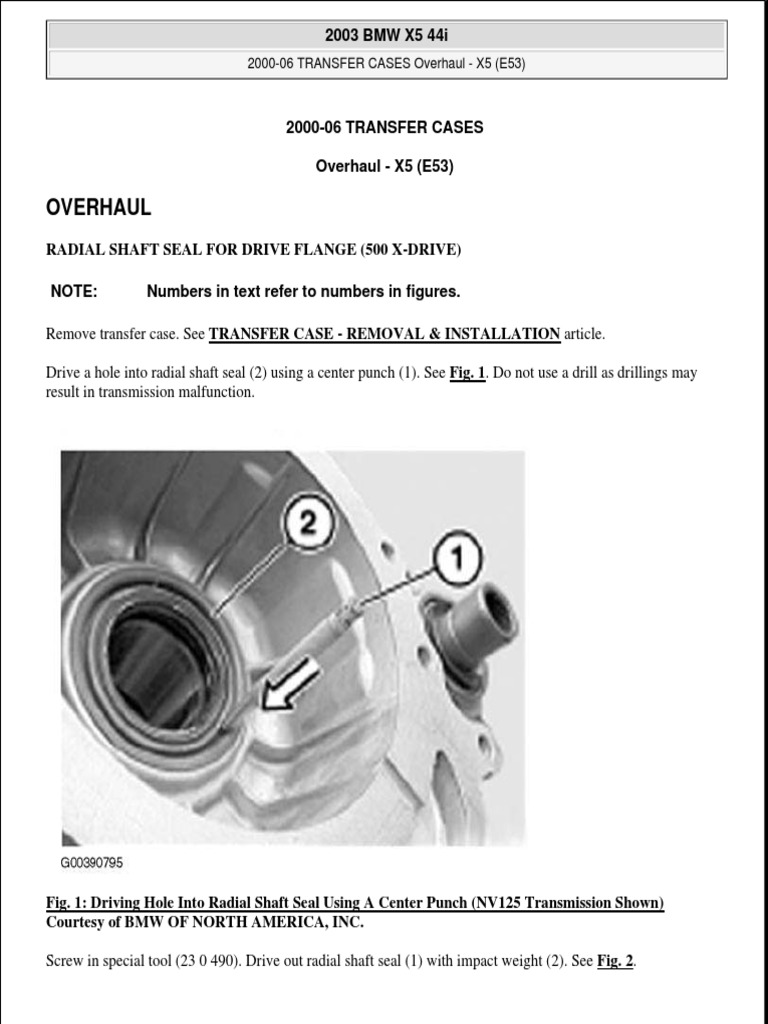 2003 BMW X5 44i

2000-06 TRANSFER CASES Overhaul - X5 (E53)

2000-06 TRANSFER CASES

Overhaul - X5 (E53)

OVERHAUL

RADIAL SHAFT SEAL FOR DRIVE FLANGE (500 X-DRIVE)

NOTE: Numbers in text refer to numbers in figures.

Remove transfer case. See TRANSFER CASE - REMOVAL & INSTALLATION article.

Drive a hole into radial shaft seal (2) using a center punch (1). See Fig. 1. Do not use a drill as drillings may result in transmission malfunction.

2

1

G00390795

Fig. 1: Driving Hole Into Radial Shaft Seal Using A Center Punch (NV125 Transmission Shown)
Courtesy of BMW OF NORTH AMERICA, INC.

Screw in special tool (23 0 490). Drive out radial shaft seal (1) with impact weight (2). See Fig. 2.