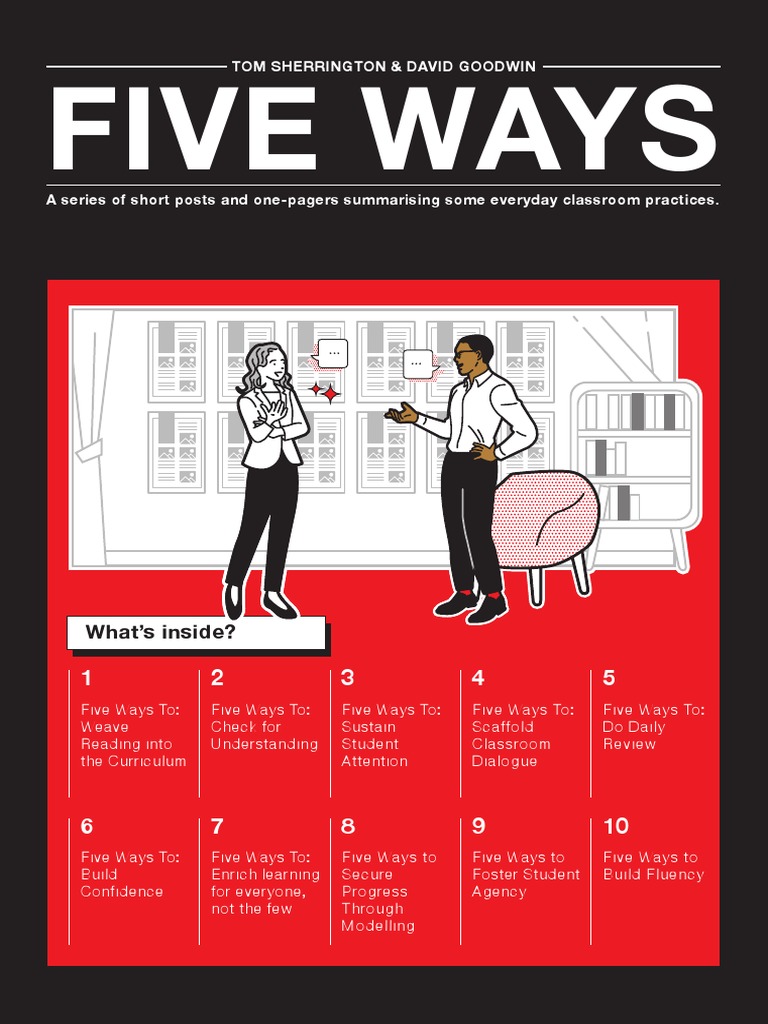 TOM SHERRINGTON & DAVID GOODWIN

FIVE WAYS

A series of short posts and one-pagers summarising some everyday classroom practices.

...

...

What's inside?

1
Five Ways To: Weave Reading into the Curriculum

2
Five Ways To: Check for Understanding

3
Five Ways To: Sustain Student Attention

4
Five Ways To: Scaffold Classroom Dialogue

5
Five Ways To: Do Daily Review

6
Five Ways To: Build Confidence

7
Five Ways To: Enrich learning for everyone, not the few

8
Five Ways to Secure Progress Through Modelling

9
Five Ways to Foster Student Agency

10
Five Ways to Build Fluency