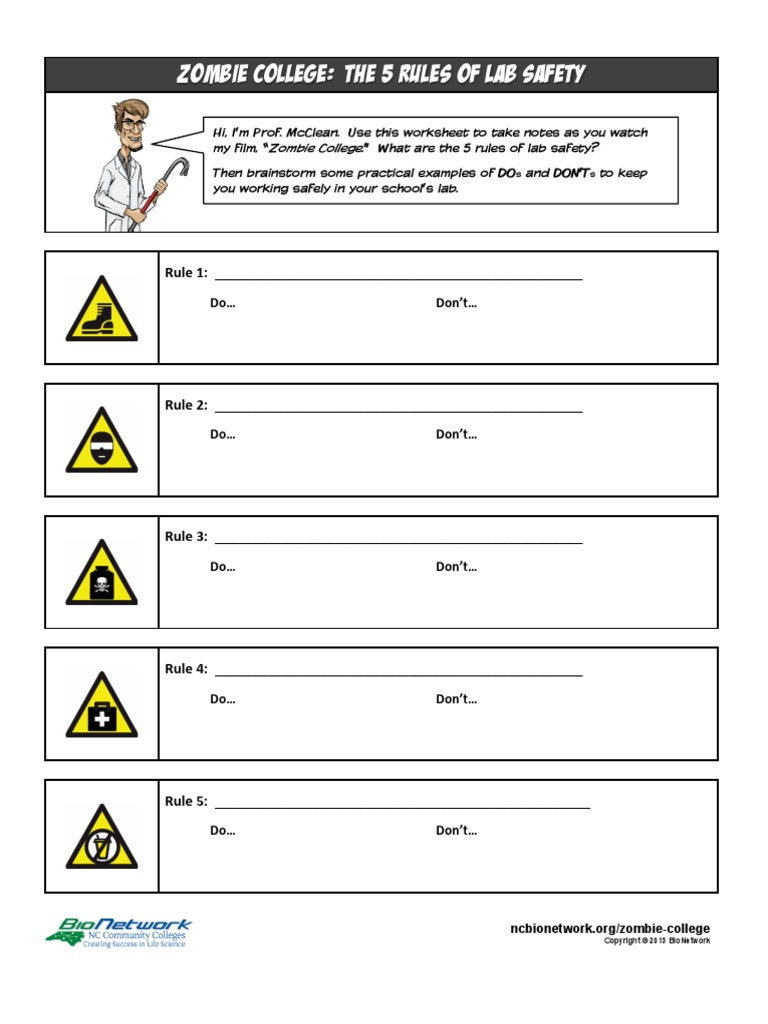 ZOMBIE COLLEGE: THE 5 RULES OF LAB SAFETY

Hi, I'm Prof. McClean. Use this worksheet to take notes as you watch my film, "Zombie College." What are the 5 rules of lab safety?

Then brainstorm some practical examples of DOs and DON'Ts to keep you working safely in your school's lab.

Rule 1: ____________________

Do… Don't…

Rule 2: ____________________

Do… Don't…

Rule 3: ____________________

Do… Don't…

Rule 4: ____________________

Do… Don't…

Rule 5: ____________________

Do… Don't…

BioNetwork
NC Community Colleges
Creating Success in Life Science

ncbionetwork.org/zombie-college
Copyright © 2013 BioNetwork