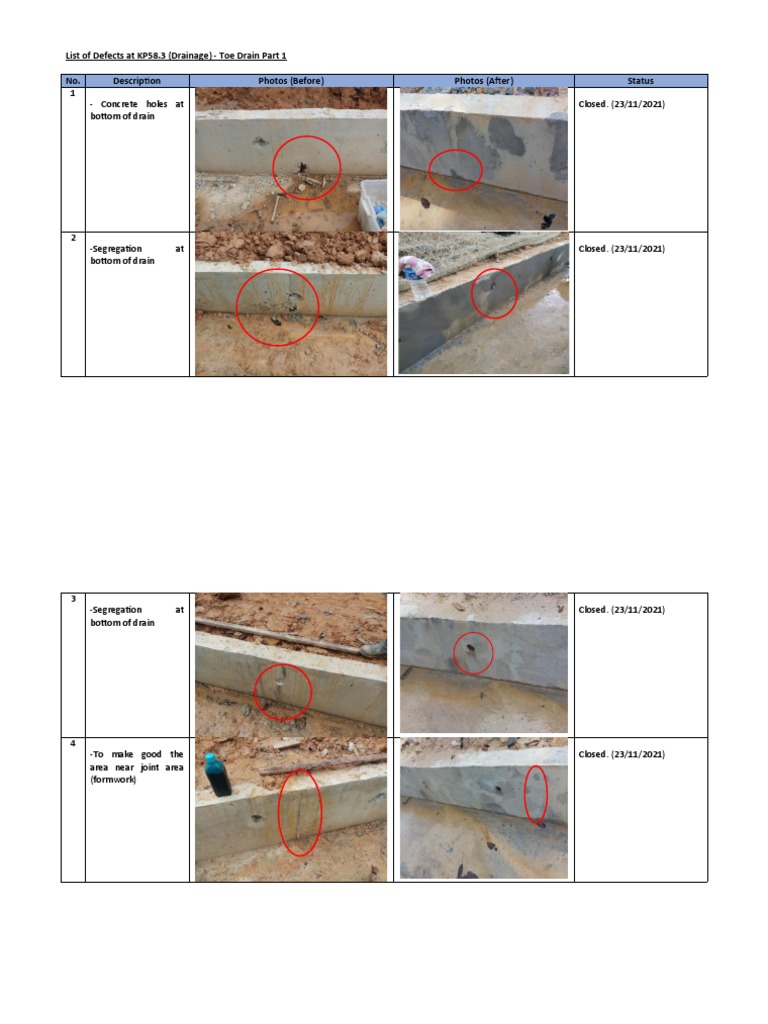 List of Defects at KP58.3 (Drainage) - Toe Drain Part 1

| No. | Description | Photos (Before) | Photos (After) | Status |
|---|---|---|---|---|
| 1 | - Concrete holes at bottom of drain | | | Closed. (23/11/2021) |
| 2 | -Segregation at bottom of drain | | | Closed. (23/11/2021) |

| 3 | -Segregation at bottom of drain | | | Closed. (23/11/2021) |
|---|---|---|---|---|
| 4 | -To make good the area near joint area (formwork) | | | Closed. (23/11/2021) |