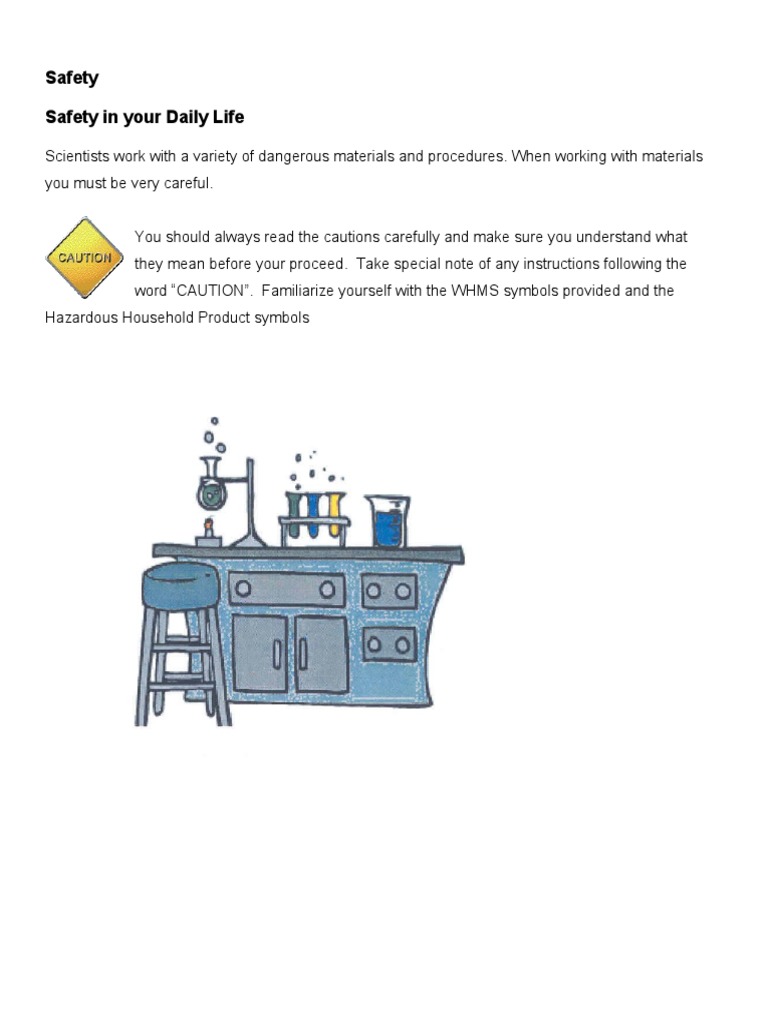 Safety

Safety in your Daily Life

Scientists work with a variety of dangerous materials and procedures. When working with materials you must be very careful.

CAUTION

You should always read the cautions carefully and make sure you understand what they mean before your proceed. Take special note of any instructions following the word "CAUTION". Familiarize yourself with the WHMS symbols provided and the Hazardous Household Product symbols