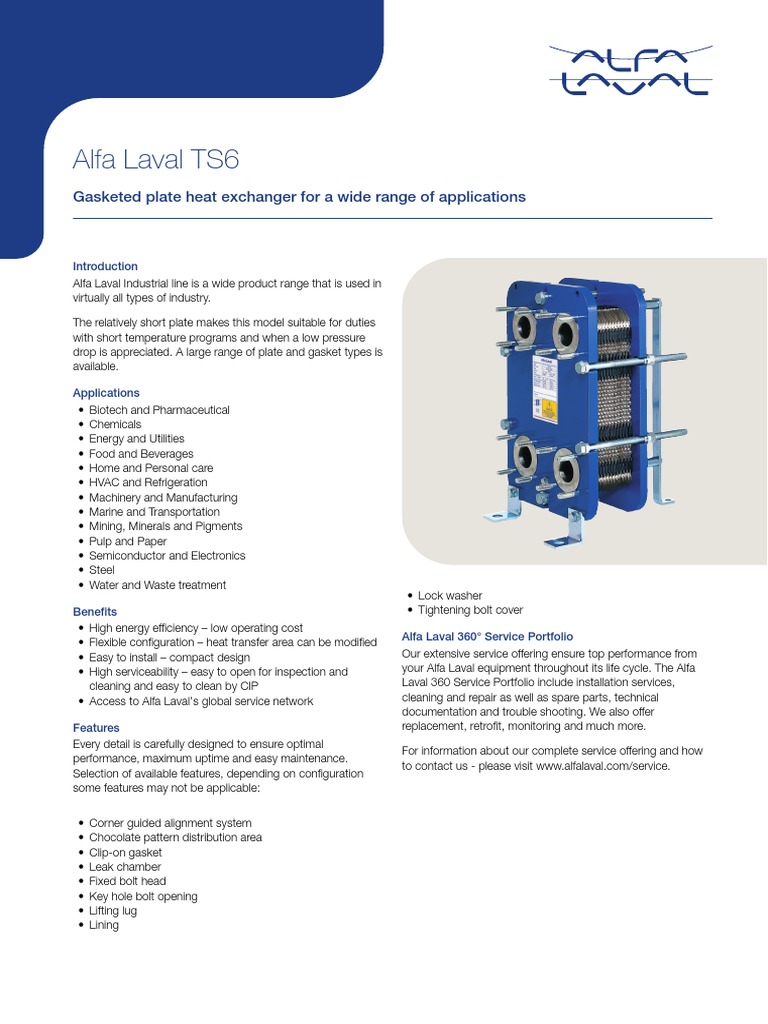 ALFA LAVAL

Alfa Laval TS6

Gasketed plate heat exchanger for a wide range of applications

Introduction
Alfa Laval Industrial line is a wide product range that is used in virtually all types of industry.

The relatively short plate makes this model suitable for duties with short temperature programs and when a low pressure drop is appreciated. A large range of plate and gasket types is available.

Applications
• Biotech and Pharmaceutical
• Chemicals
• Energy and Utilities
• Food and Beverages
• Home and Personal care
• HVAC and Refrigeration
• Machinery and Manufacturing
• Marine and Transportation
• Mining, Minerals and Pigments
• Pulp and Paper
• Semiconductor and Electronics
• Steel
• Water and Waste treatment

Benefits
• High energy efficiency – low operating cost
• Flexible configuration – heat transfer area can be modified
• Easy to install – compact design
• High serviceability – easy to open for inspection and cleaning and easy to clean by CIP
• Access to Alfa Laval's global service network

Features
Every detail is carefully designed to ensure optimal performance, maximum uptime and easy maintenance. Selection of available features, depending on configuration some features may not be applicable:

• Corner guided alignment system
• Chocolate pattern distribution area
• Clip-on gasket
• Leak chamber
• Fixed bolt head
• Key hole bolt opening
• Lifting lug
• Lining
• Lock washer
• Tightening bolt cover

Alfa Laval 360° Service Portfolio
Our extensive service offering ensure top performance from your Alfa Laval equipment throughout its life cycle. The Alfa Laval 360 Service Portfolio include installation services, cleaning and repair as well as spare parts, technical documentation and trouble shooting. We also offer replacement, retrofit, monitoring and much more.

For information about our complete service offering and how to contact us - please visit www.alfalaval.com/service.