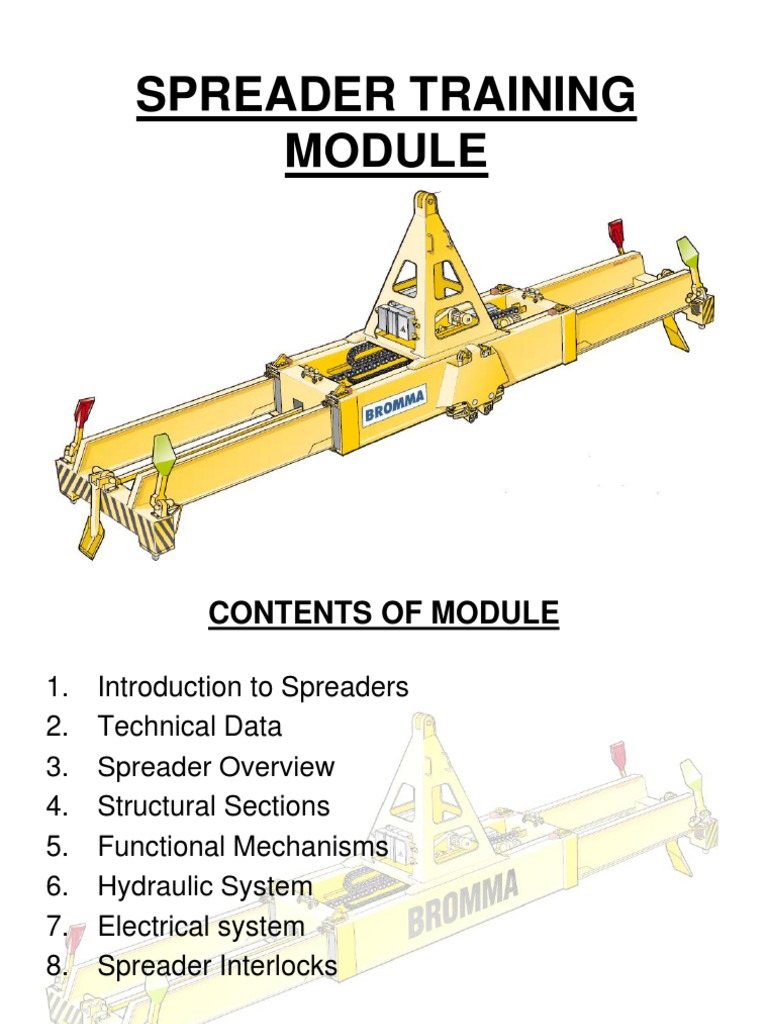 SPREADER TRAINING MODULE

BROMMA

CONTENTS OF MODULE

1. Introduction to Spreaders
2. Technical Data
3. Spreader Overview
4. Structural Sections
5. Functional Mechanisms
6. Hydraulic System
7. Electrical system
8. Spreader Interlocks

BROMMA