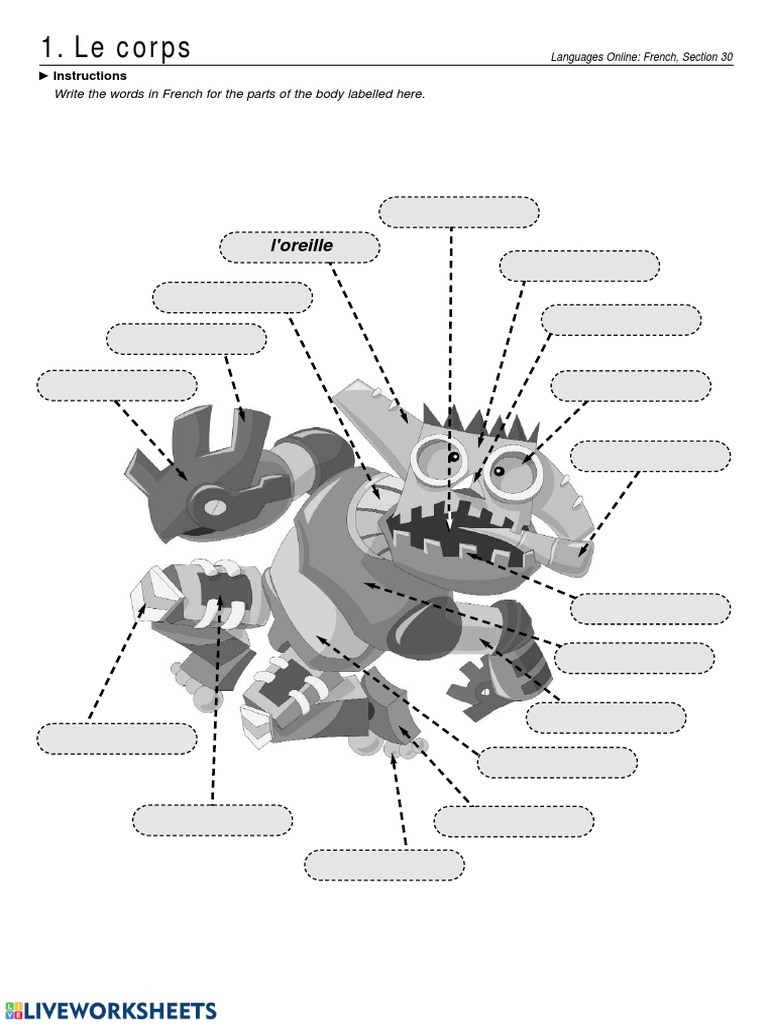 1. Le corps

Languages Online: French, Section 30

► Instructions

Write the words in French for the parts of the body labelled here.

l'oreille

LIVEWORKSHEETS