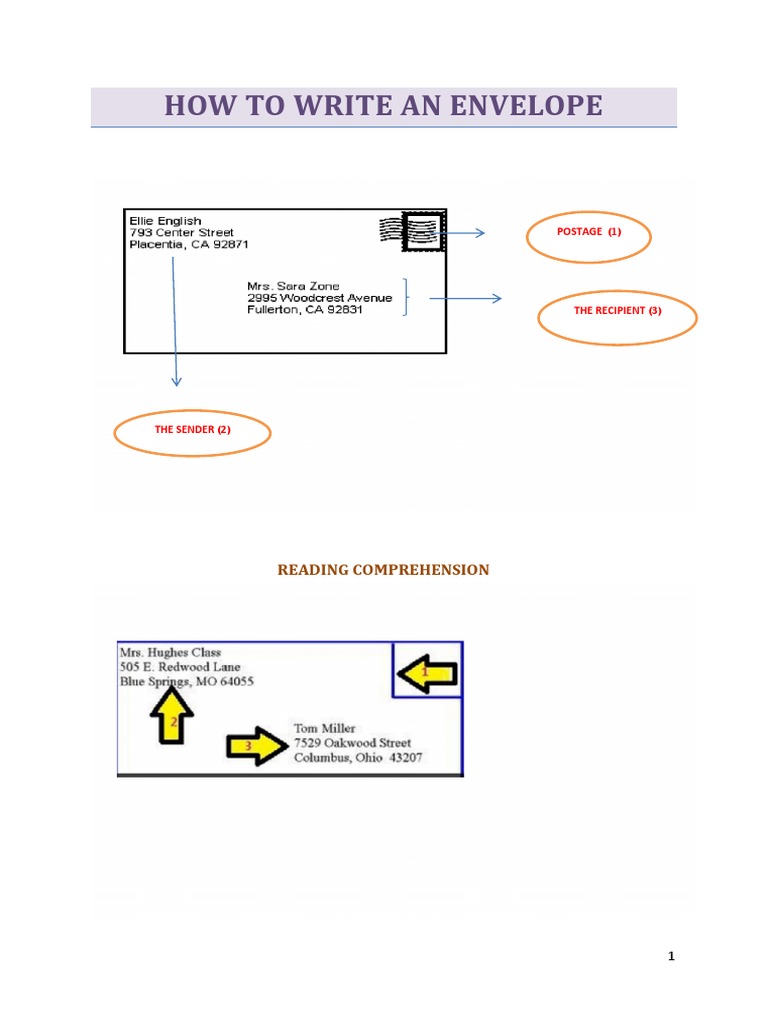 HOW TO WRITE AN ENVELOPE

Ellie English
793 Center Street
Placentia, CA 92871

Mrs. Sara Zone
2995 Woodcrest Avenue
Fullerton, CA 92831

POSTAGE (1)

THE RECIPIENT (3)

THE SENDER (2)

READING COMPREHENSION

Mrs. Hughes Class
505 E. Redwood Lane
Blue Springs, MO 64055

1

2

3

Tom Miller
7529 Oakwood Street
Columbus, Ohio 43207

1