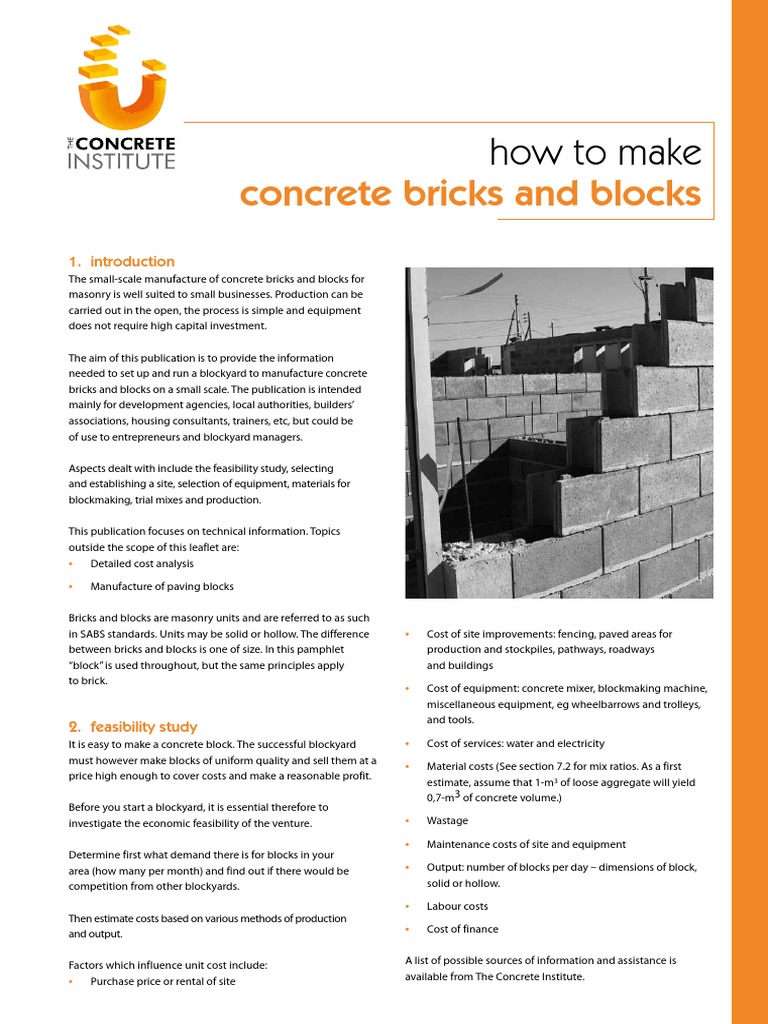 THE CONCRETE INSTITUTE

how to make
concrete bricks and blocks

1. introduction
The small-scale manufacture of concrete bricks and blocks for masonry is well suited to small businesses. Production can be carried out in the open, the process is simple and equipment does not require high capital investment.

The aim of this publication is to provide the information needed to set up and run a blockyard to manufacture concrete bricks and blocks on a small scale. The publication is intended mainly for development agencies, local authorities, builders' associations, housing consultants, trainers, etc, but could be of use to entrepreneurs and blockyard managers.

Aspects dealt with include the feasibility study, selecting and establishing a site, selection of equipment, materials for blockmaking, trial mixes and production.

This publication focuses on technical information. Topics outside the scope of this leaflet are:
• Detailed cost analysis
• Manufacture of paving blocks

Bricks and blocks are masonry units and are referred to as such in SABS standards. Units may be solid or hollow. The difference between bricks and blocks is one of size. In this pamphlet "block" is used throughout, but the same principles apply to brick.

2. feasibility study
It is easy to make a concrete block. The successful blockyard must however make blocks of uniform quality and sell them at a price high enough to cover costs and make a reasonable profit.

Before you start a blockyard, it is essential therefore to investigate the economic feasibility of the venture.

Determine first what demand there is for blocks in your area (how many per month) and find out if there would be competition from other blockyards.

Then estimate costs based on various methods of production and output.

Factors which influence unit cost include:
• Purchase price or rental of site
• Cost of site improvements: fencing, paved areas for production and stockpiles, pathways, roadways and buildings
• Cost of equipment: concrete mixer, blockmaking machine, miscellaneous equipment, eg wheelbarrows and trolleys, and tools.
• Cost of services: water and electricity
• Material costs (See section 7.2 for mix ratios. As a first estimate, assume that 1-m³ of loose aggregate will yield 0,7-m$^3$ of concrete volume.)
• Wastage
• Maintenance costs of site and equipment
• Output: number of blocks per day – dimensions of block, solid or hollow.
• Labour costs
• Cost of finance

A list of possible sources of information and assistance is available from The Concrete Institute.