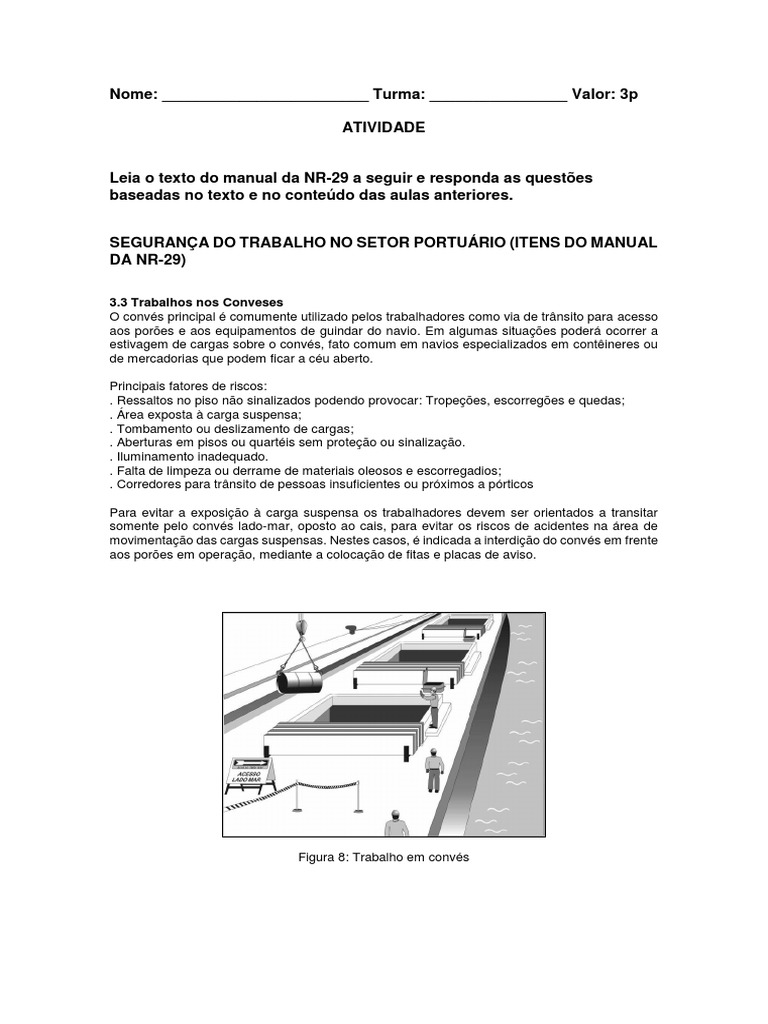 Nome: ________________________ Turma: ________________ Valor: 3p

ATIVIDADE

Leia o texto do manual da NR-29 a seguir e responda as questões baseadas no texto e no conteúdo das aulas anteriores.

SEGURANÇA DO TRABALHO NO SETOR PORTUÁRIO (ITENS DO MANUAL DA NR-29)

3.3 Trabalhos nos Conveses
O convés principal é comumente utilizado pelos trabalhadores como via de trânsito para acesso aos porões e aos equipamentos de guindar do navio. Em algumas situações poderá ocorrer a estivagem de cargas sobre o convés, fato comum em navios especializados em contêineres ou de mercadorias que podem ficar a céu aberto.

Principais fatores de riscos:
. Ressaltos no piso não sinalizados podendo provocar: Tropeções, escorregões e quedas;
. Área exposta à carga suspensa;
. Tombamento ou deslizamento de cargas;
. Aberturas em pisos ou quartéis sem proteção ou sinalização.
. Iluminamento inadequado.
. Falta de limpeza ou derrame de materiais oleosos e escorregadios;
. Corredores para trânsito de pessoas insuficientes ou próximos a pórticos

Para evitar a exposição à carga suspensa os trabalhadores devem ser orientados a transitar somente pelo convés lado-mar, oposto ao cais, para evitar os riscos de acidentes na área de movimentação das cargas suspensas. Nestes casos, é indicada a interdição do convés em frente aos porões em operação, mediante a colocação de fitas e placas de aviso.

ACESSO LADO MAR

Figura 8: Trabalho em convés