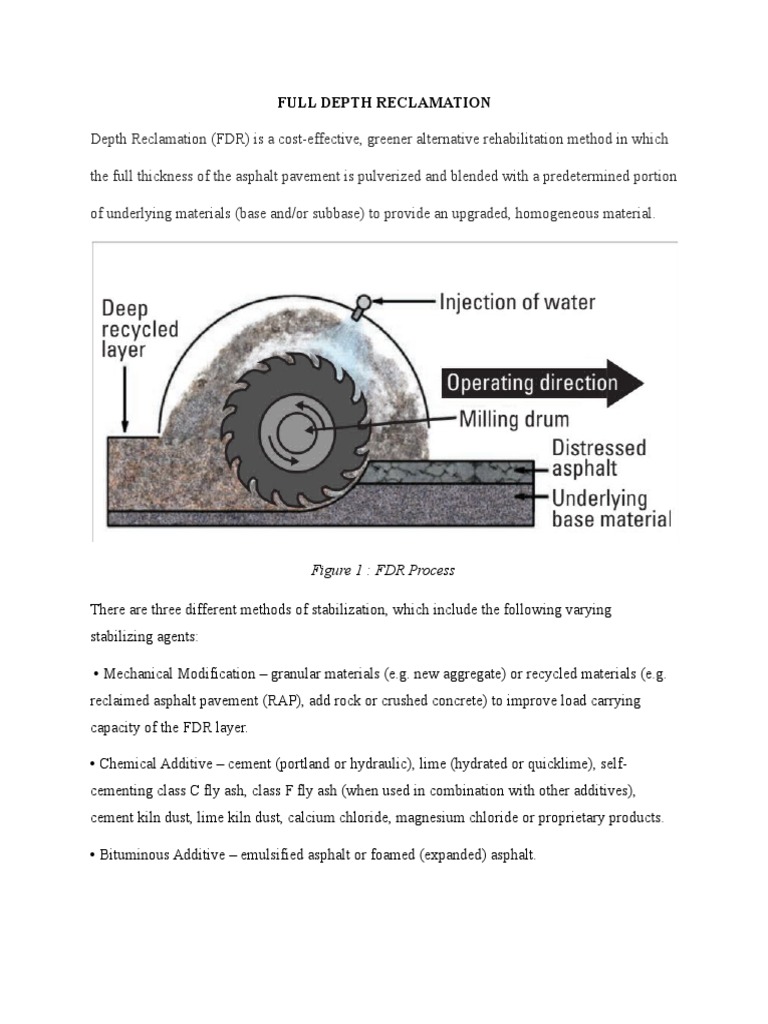 FULL DEPTH RECLAMATION

Depth Reclamation (FDR) is a cost-effective, greener alternative rehabilitation method in which the full thickness of the asphalt pavement is pulverized and blended with a predetermined portion of underlying materials (base and/or subbase) to provide an upgraded, homogeneous material.

Deep recycled layer

Injection of water

Operating direction

Milling drum

Distressed asphalt

Underlying base material

Figure 1 : FDR Process

There are three different methods of stabilization, which include the following varying stabilizing agents:

• Mechanical Modification – granular materials (e.g. new aggregate) or recycled materials (e.g. reclaimed asphalt pavement (RAP), add rock or crushed concrete) to improve load carrying capacity of the FDR layer.

• Chemical Additive – cement (portland or hydraulic), lime (hydrated or quicklime), self-cementing class C fly ash, class F fly ash (when used in combination with other additives), cement kiln dust, lime kiln dust, calcium chloride, magnesium chloride or proprietary products.

• Bituminous Additive – emulsified asphalt or foamed (expanded) asphalt.