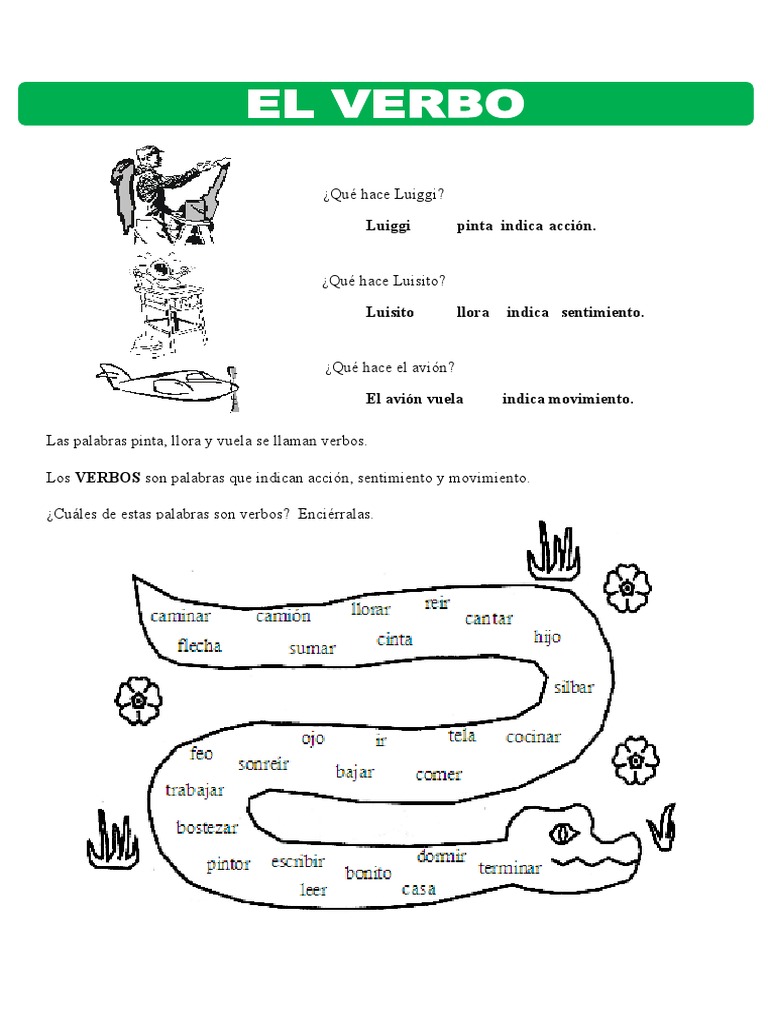 EL VERBO

¿Qué hace Luiggi?

Luiggi pinta indica acción.

¿Qué hace Luisito?

Luisito llora indica sentimiento.

¿Qué hace el avión?

El avión vuela indica movimiento.

Las palabras pinta, llora y vuela se llaman verbos.

Los **VERBOS** son palabras que indican acción, sentimiento y movimiento.

¿Cuáles de estas palabras son verbos? Enciérralas.

caminar camión llorar reír cantar
flecha sumar cinta hijo
silbar
ojo ir tela cocinar
feo sonreír bajar comer
trabajar
bostezar
pintor escribir bonito dormir terminar
leer casa