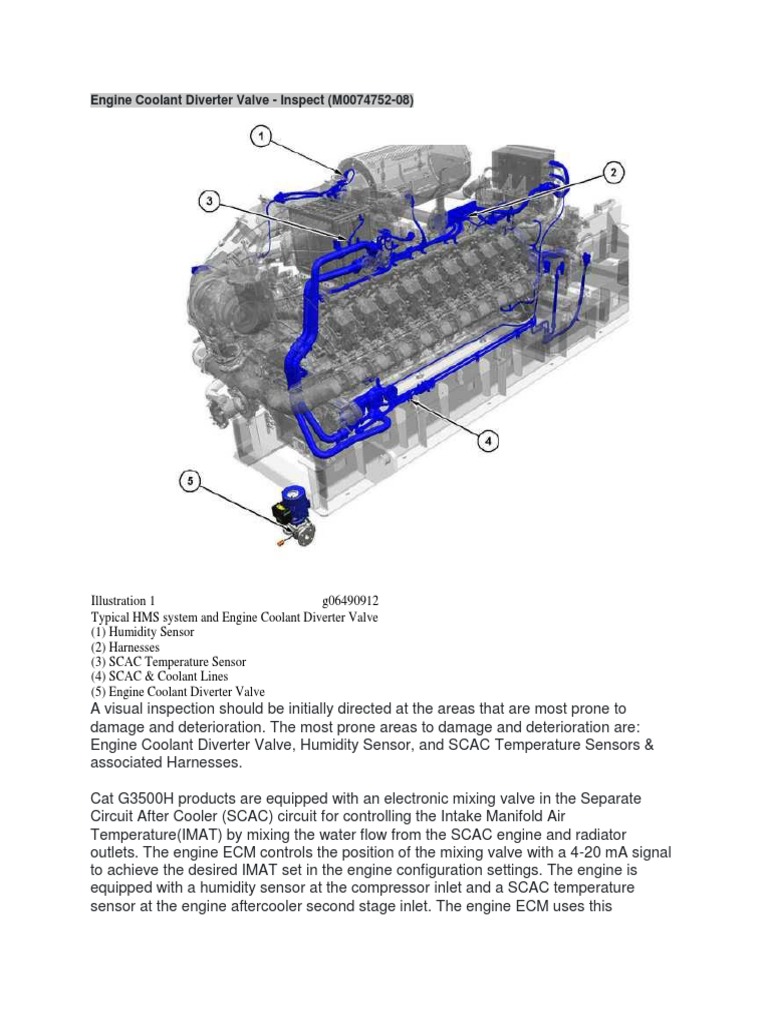 Engine Coolant Diverter Valve - Inspect (M0074752-08)

1

2

3

4

5

Illustration 1 g06490912
Typical HMS system and Engine Coolant Diverter Valve
(1) Humidity Sensor
(2) Harnesses
(3) SCAC Temperature Sensor
(4) SCAC & Coolant Lines
(5) Engine Coolant Diverter Valve
A visual inspection should be initially directed at the areas that are most prone to damage and deterioration. The most prone areas to damage and deterioration are: Engine Coolant Diverter Valve, Humidity Sensor, and SCAC Temperature Sensors & associated Harnesses.

Cat G3500H products are equipped with an electronic mixing valve in the Separate Circuit After Cooler (SCAC) circuit for controlling the Intake Manifold Air Temperature(IMAT) by mixing the water flow from the SCAC engine and radiator outlets. The engine ECM controls the position of the mixing valve with a 4-20 mA signal to achieve the desired IMAT set in the engine configuration settings. The engine is equipped with a humidity sensor at the compressor inlet and a SCAC temperature sensor at the engine aftercooler second stage inlet. The engine ECM uses this