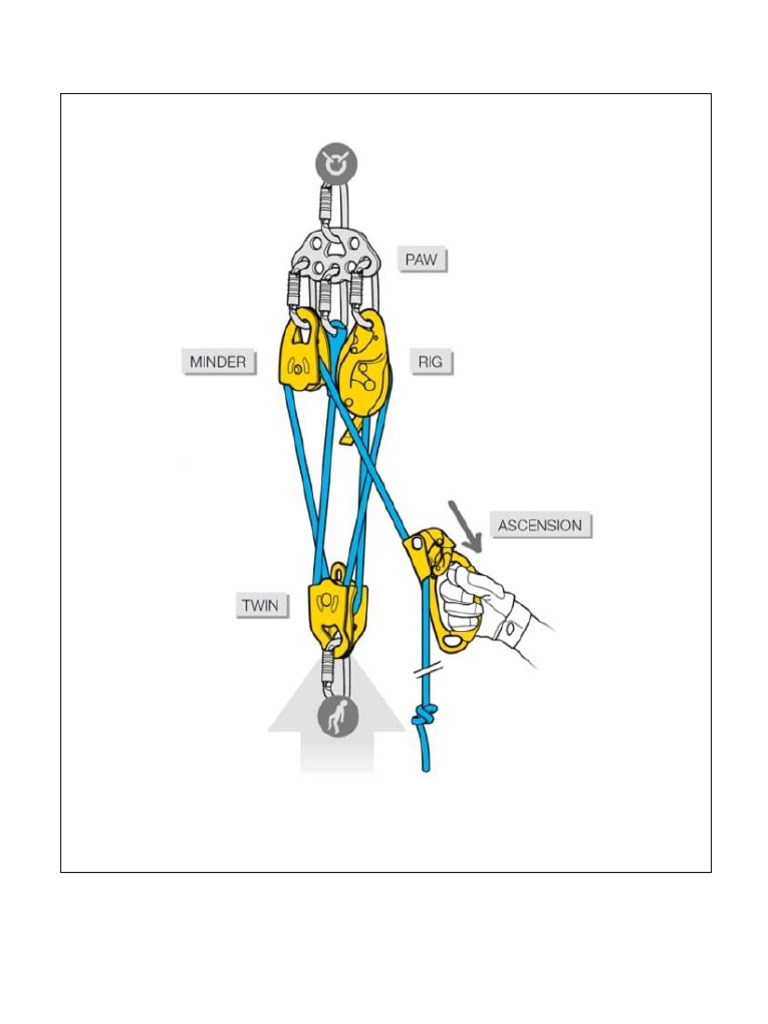 PAW

MINDER

RIG

ASCENSION

TWIN