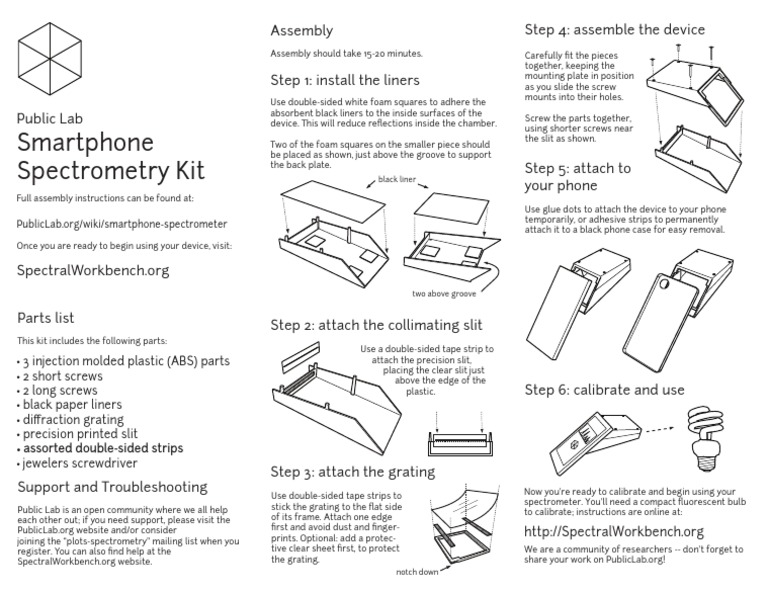 Public Lab
Smartphone Spectrometry Kit

Full assembly instructions can be found at:

PublicLab.org/wiki/smartphone-spectrometer

Once you are ready to begin using your device, visit:

SpectralWorkbench.org

Parts list

This kit includes the following parts:

• 3 injection molded plastic (ABS) parts
• 2 short screws
• 2 long screws
• black paper liners
• diffraction grating
• precision printed slit
• assorted double-sided strips
• jewelers screwdriver

Support and Troubleshooting

Public Lab is an open community where we all help each other out; if you need support, please visit the PublicLab.org website and/or consider joining the "plots-spectrometry" mailing list when you register. You can also find help at the SpectralWorkbench.org website.

Assembly

Assembly should take 15-20 minutes.

Step 1: install the liners

Use double-sided white foam squares to adhere the absorbent black liners to the inside surfaces of the device. This will reduce reflections inside the chamber.

Two of the foam squares on the smaller piece should be placed as shown, just above the groove to support the back plate.

black liner

two above groove

Step 2: attach the collimating slit

Use a double-sided tape strip to attach the precision slit, placing the clear slit just above the edge of the plastic.

Step 3: attach the grating

Use double-sided tape strips to stick the grating to the flat side of its frame. Attach one edge first and avoid dust and fingerprints. Optional: add a protective clear sheet first, to protect the grating.

notch down

Step 4: assemble the device

Carefully fit the pieces together, keeping the mounting plate in position as you slide the screw mounts into their holes.

Screw the parts together, using shorter screws near the slit as shown.

Step 5: attach to your phone

Use glue dots to attach the device to your phone temporarily, or adhesive strips to permanently attach it to a black phone case for easy removal.

Step 6: calibrate and use

Now you're ready to calibrate and begin using your spectrometer. You'll need a compact fluorescent bulb to calibrate; instructions are online at:

http://SpectralWorkbench.org

We are a community of researchers -- don't forget to share your work on PublicLab.org!