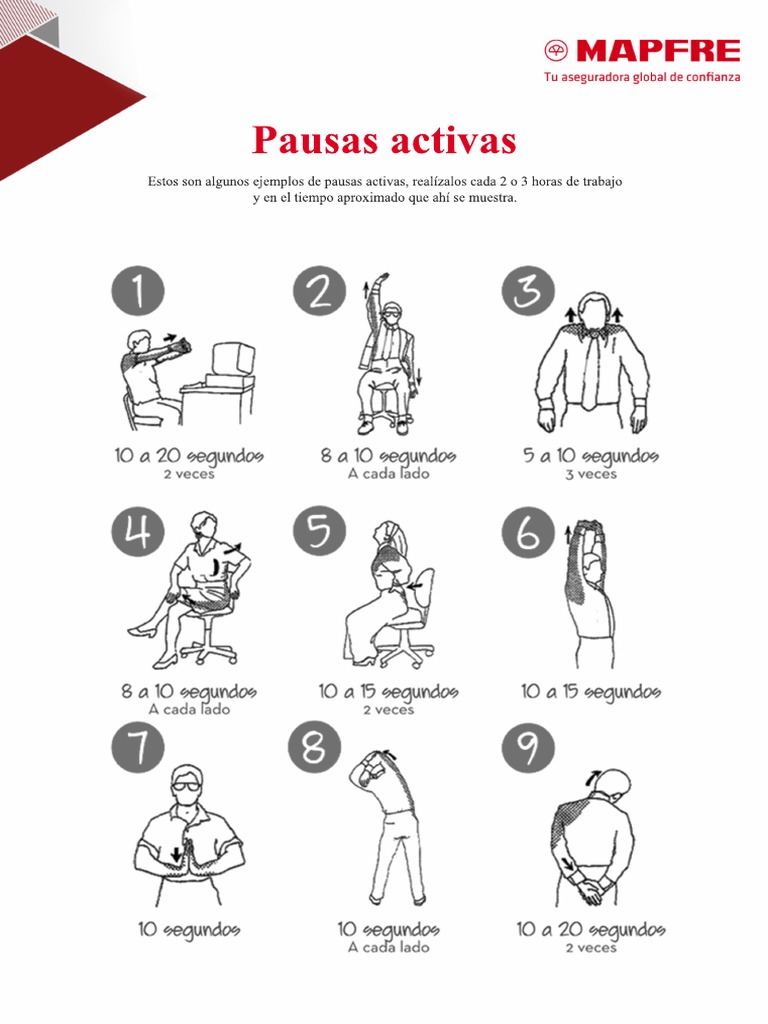 MAPFRE
Tu aseguradora global de confianza

Pausas activas

Estos son algunos ejemplos de pausas activas, realízalos cada 2 o 3 horas de trabajo y en el tiempo aproximado que ahí se muestra.

1
10 a 20 segundos
2 veces

2
8 a 10 segundos
A cada lado

3
5 a 10 segundos
3 veces

4
8 a 10 segundos
A cada lado

5
10 a 15 segundos
2 veces

6
10 a 15 segundos

7
10 segundos

8
10 segundos
A cada lado

9
10 a 20 segundos
2 veces