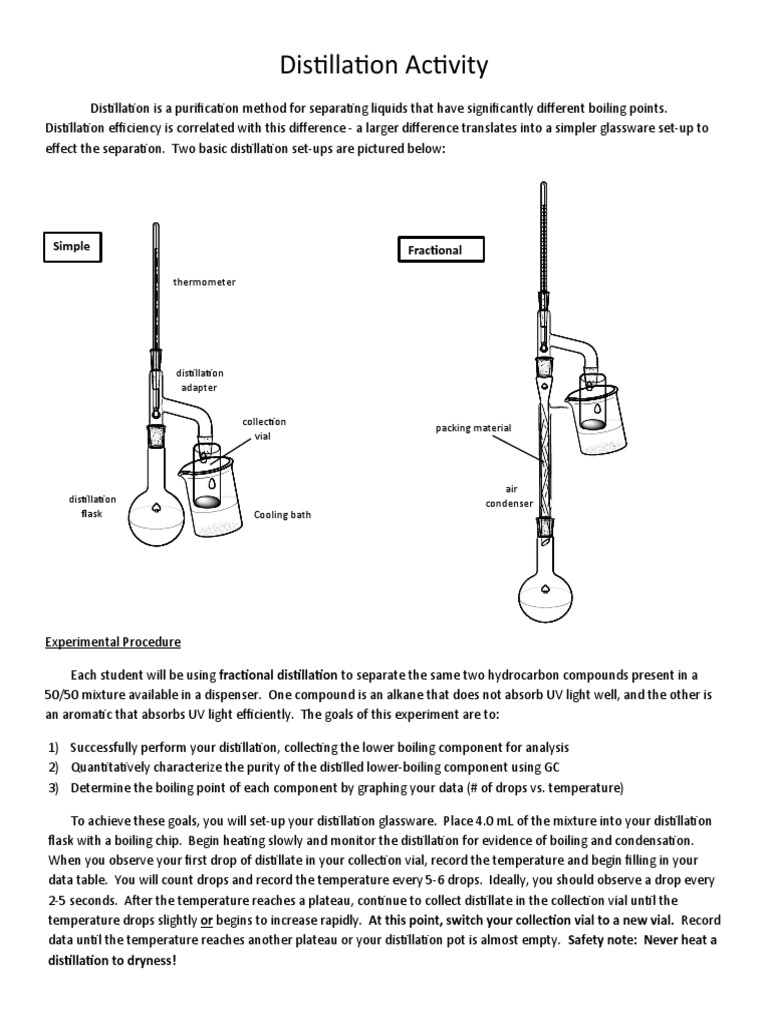 Distillation Activity

Distillation is a purification method for separating liquids that have significantly different boiling points. Distillation efficiency is correlated with this difference - a larger difference translates into a simpler glassware set-up to effect the separation. Two basic distillation set-ups are pictured below:

Simple

thermometer

distillation adapter

collection vial

distillation flask

Cooling bath

Fractional

packing material

air condenser

Experimental Procedure

Each student will be using fractional distillation to separate the same two hydrocarbon compounds present in a 50/50 mixture available in a dispenser. One compound is an alkane that does not absorb UV light well, and the other is an aromatic that absorbs UV light efficiently. The goals of this experiment are to:

1) Successfully perform your distillation, collecting the lower boiling component for analysis
2) Quantitatively characterize the purity of the distilled lower-boiling component using GC
3) Determine the boiling point of each component by graphing your data (# of drops vs. temperature)

To achieve these goals, you will set-up your distillation glassware. Place 4.0 mL of the mixture into your distillation flask with a boiling chip. Begin heating slowly and monitor the distillation for evidence of boiling and condensation. When you observe your first drop of distillate in your collection vial, record the temperature and begin filling in your data table. You will count drops and record the temperature every 5-6 drops. Ideally, you should observe a drop every 2-5 seconds. After the temperature reaches a plateau, continue to collect distillate in the collection vial until the temperature drops slightly or begins to increase rapidly. At this point, switch your collection vial to a new vial. Record data until the temperature reaches another plateau or your distillation pot is almost empty. Safety note: Never heat a distillation to dryness!