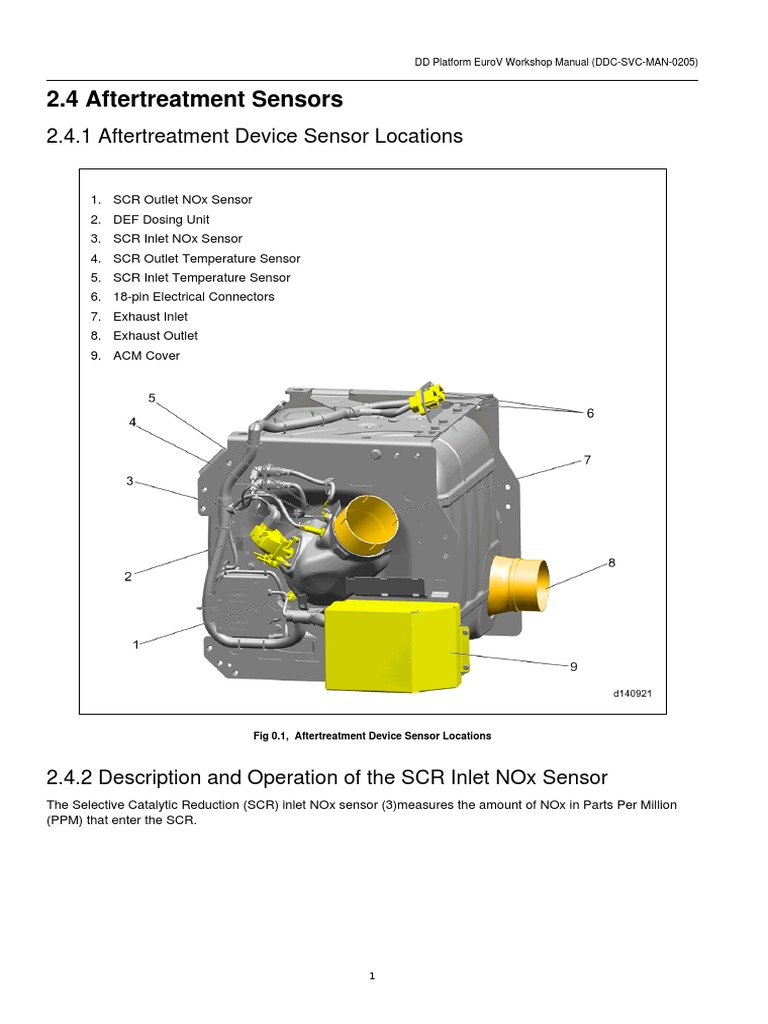 DD Platform EuroV Workshop Manual (DDC-SVC-MAN-0205)

2.4 Aftertreatment Sensors

2.4.1 Aftertreatment Device Sensor Locations

1. SCR Outlet NOx Sensor
2. DEF Dosing Unit
3. SCR Inlet NOx Sensor
4. SCR Outlet Temperature Sensor
5. SCR Inlet Temperature Sensor
6. 18-pin Electrical Connectors
7. Exhaust Inlet
8. Exhaust Outlet
9. ACM Cover

5
4
3
2
1
6
7
8
9
d140921

Fig 0.1, Aftertreatment Device Sensor Locations

2.4.2 Description and Operation of the SCR Inlet NOx Sensor

The Selective Catalytic Reduction (SCR) inlet NOx sensor (3)measures the amount of NOx in Parts Per Million (PPM) that enter the SCR.

1