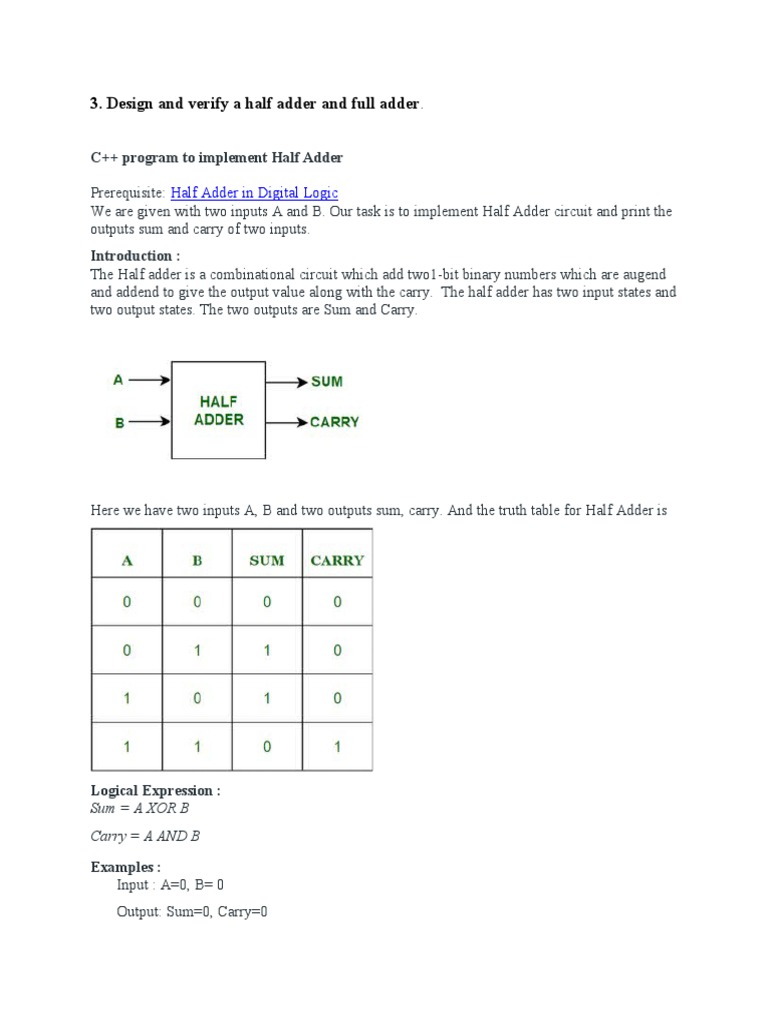 3. Design and verify a half adder and full adder.

C++ program to implement Half Adder

Prerequisite: Half Adder in Digital Logic
We are given with two inputs A and B. Our task is to implement Half Adder circuit and print the outputs sum and carry of two inputs.

Introduction :
The Half adder is a combinational circuit which add two1-bit binary numbers which are augend and addend to give the output value along with the carry. The half adder has two input states and two output states. The two outputs are Sum and Carry.

A
B
HALF ADDER
SUM
CARRY

Here we have two inputs A, B and two outputs sum, carry. And the truth table for Half Adder is

| A | B | SUM | CARRY |
|---|---|---|---|
| 0 | 0 | 0 | 0 |
| 0 | 1 | 1 | 0 |
| 1 | 0 | 1 | 0 |
| 1 | 1 | 0 | 1 |

Logical Expression :
Sum = A XOR B

Carry = A AND B

Examples :
Input : A=0, B= 0

Output: Sum=0, Carry=0