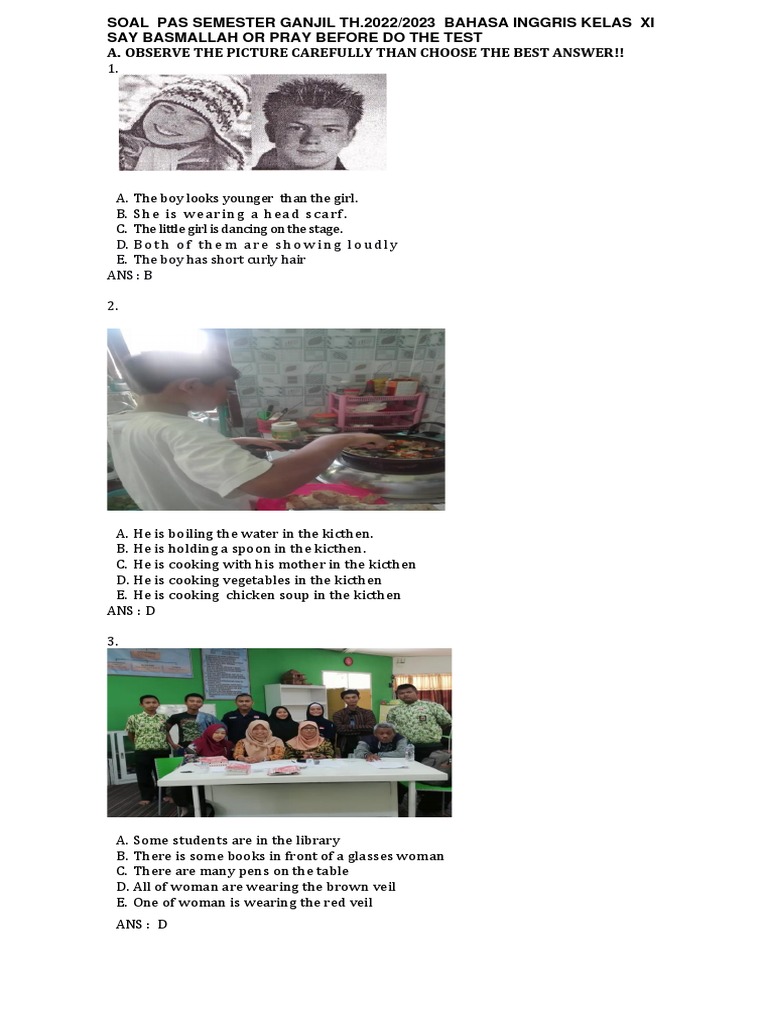 SOAL PAS SEMESTER GANJIL TH.2022/2023 BAHASA INGGRIS KELAS XI
SAY BASMALLAH OR PRAY BEFORE DO THE TEST
A. OBSERVE THE PICTURE CAREFULLY THAN CHOOSE THE BEST ANSWER!!
1.

A. The boy looks younger than the girl.
B. She is wearing a head scarf.
C. The little girl is dancing on the stage.
D. Both of them are showing loudly
E. The boy has short curly hair
ANS : B

2.

A. He is boiling the water in the kicthen.
B. He is holding a spoon in the kicthen.
C. He is cooking with his mother in the kicthen
D. He is cooking vegetables in the kicthen
E. He is cooking chicken soup in the kicthen
ANS : D

3.

A. Some students are in the library
B. There is some books in front of a glasses woman
C. There are many pens on the table
D. All of woman are wearing the brown veil
E. One of woman is wearing the red veil
ANS : D