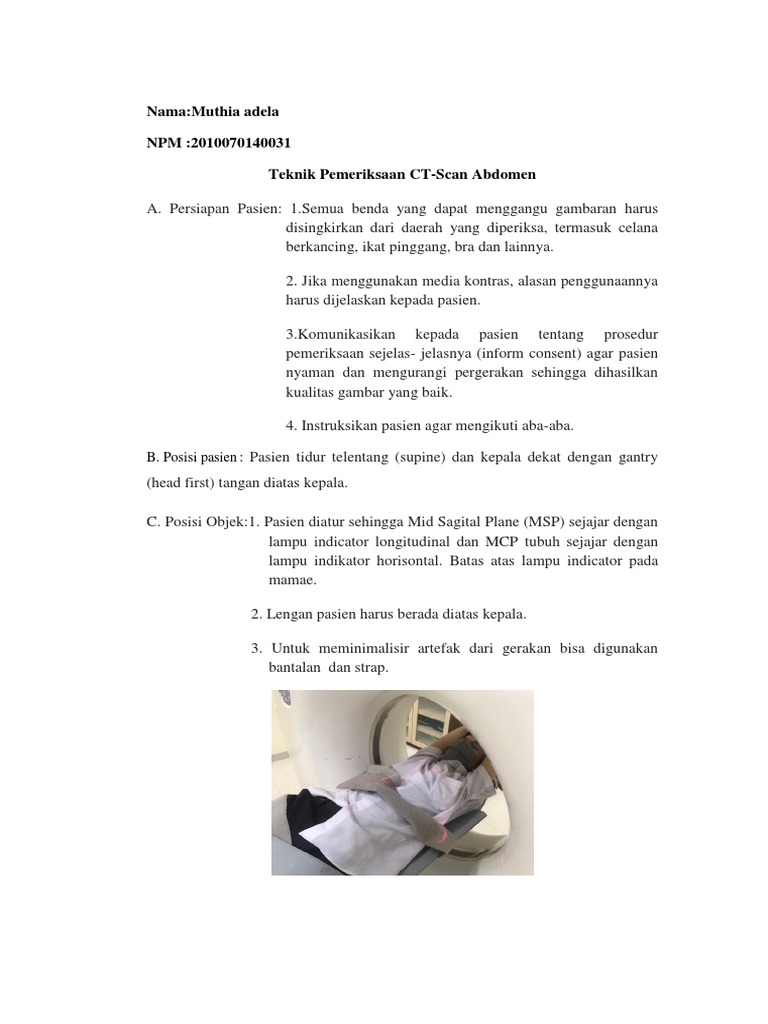 Nama:Muthia adela

NPM :2010070140031

Teknik Pemeriksaan CT-Scan Abdomen

A. Persiapan Pasien: 1.Semua benda yang dapat menggangu gambaran harus disingkirkan dari daerah yang diperiksa, termasuk celana berkancing, ikat pinggang, bra dan lainnya.

2. Jika menggunakan media kontras, alasan penggunaannya harus dijelaskan kepada pasien.

3.Komunikasikan kepada pasien tentang prosedur pemeriksaan sejelas- jelasnya (inform consent) agar pasien nyaman dan mengurangi pergerakan sehingga dihasilkan kualitas gambar yang baik.

4. Instruksikan pasien agar mengikuti aba-aba.

B. Posisi pasien : Pasien tidur telentang (supine) dan kepala dekat dengan gantry (head first) tangan diatas kepala.

C. Posisi Objek:1. Pasien diatur sehingga Mid Sagital Plane (MSP) sejajar dengan lampu indicator longitudinal dan MCP tubuh sejajar dengan lampu indikator horisontal. Batas atas lampu indicator pada mamae.

2. Lengan pasien harus berada diatas kepala.

3. Untuk meminimalisir artefak dari gerakan bisa digunakan bantalan dan strap.