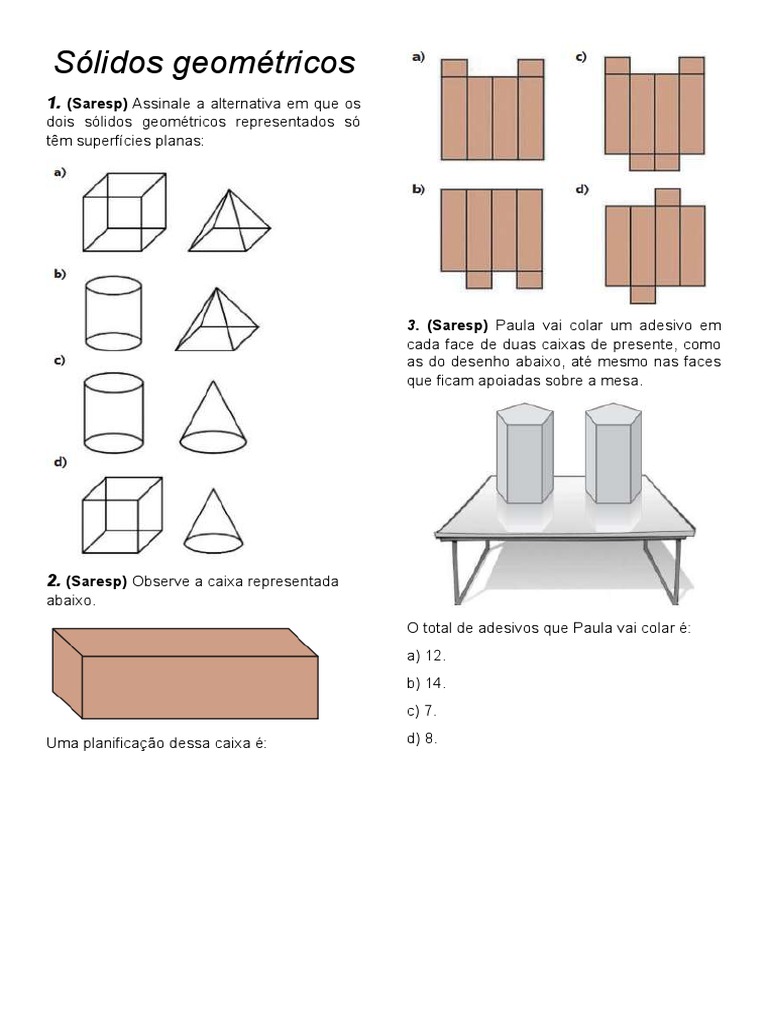 Sólidos geométricos

1. (Saresp) Assinale a alternativa em que os dois sólidos geométricos representados só têm superfícies planas:

a)

b)

c)

d)

2. (Saresp) Observe a caixa representada abaixo.

Uma planificação dessa caixa é:

a)

c)

b)

d)

3. (Saresp) Paula vai colar um adesivo em cada face de duas caixas de presente, como as do desenho abaixo, até mesmo nas faces que ficam apoiadas sobre a mesa.

O total de adesivos que Paula vai colar é:

a) 12.

b) 14.

c) 7.

d) 8.