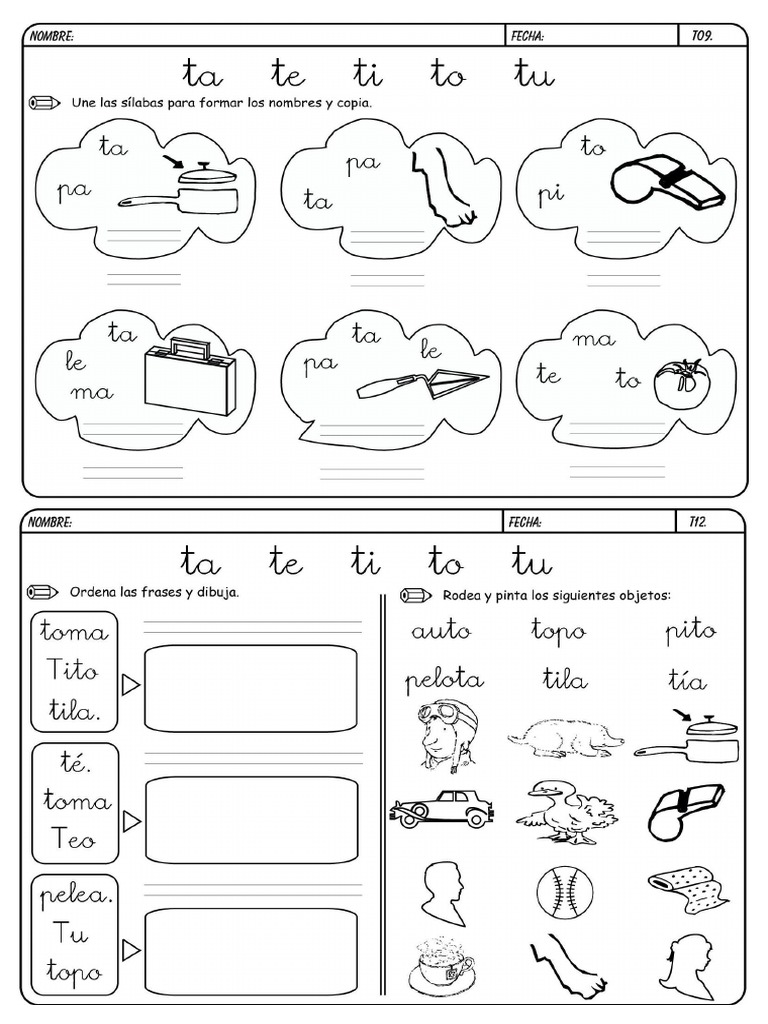 NOMBRE: FECHA: T09.

ta te ti to tu

Une las sílabas para formar los nombres y copia.

ta pa

pa ta

to pi

ta le ma

ta pa le

ma te to

NOMBRE: FECHA: T12.

ta te ti to tu

Ordena las frases y dibuja.

toma Tito tila.

té. toma Teo

pelea. Tu topo

Rodea y pinta los siguientes objetos:

auto topo pito

pelota tila tía