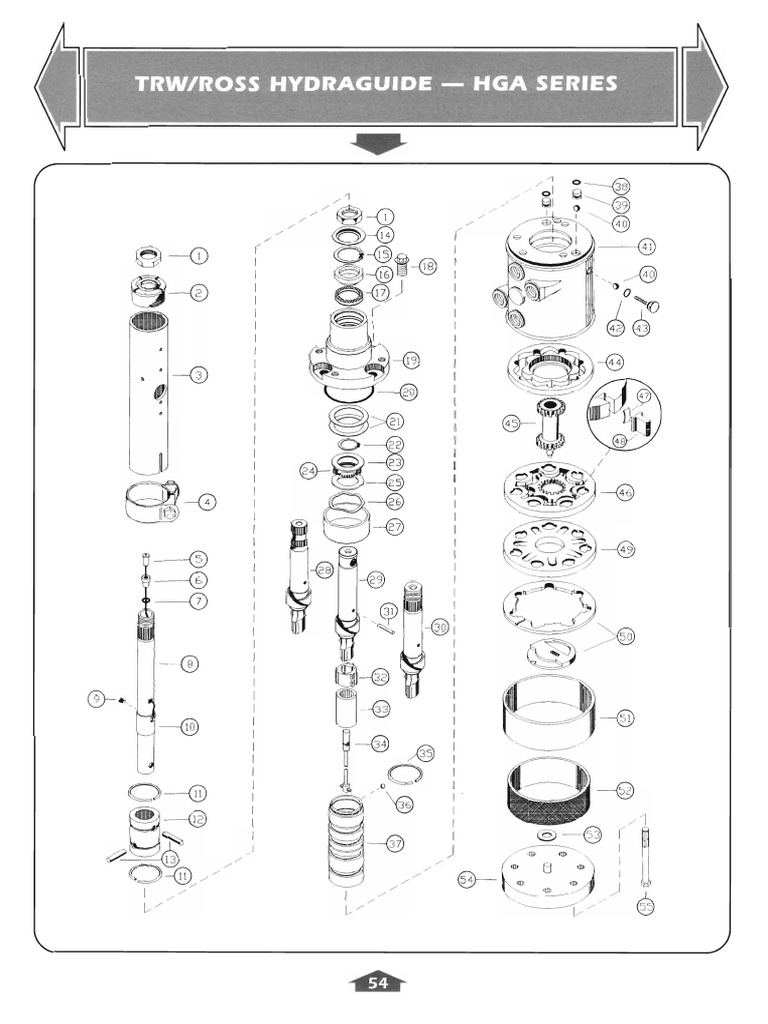 TRW/ROSS HYDRAGUIDE — HGA SERIES

1
2
3
4
5
6
7
8
9
10
11
12
13
11
1
14
15
16
17
18
19
20
21
22
23
24
25
26
27
28
29
30
31
32
33
34
35
36
37
38
39
40
41
40
42
43
44
45
47
48
46
49
50
51
52
53
54
55

54