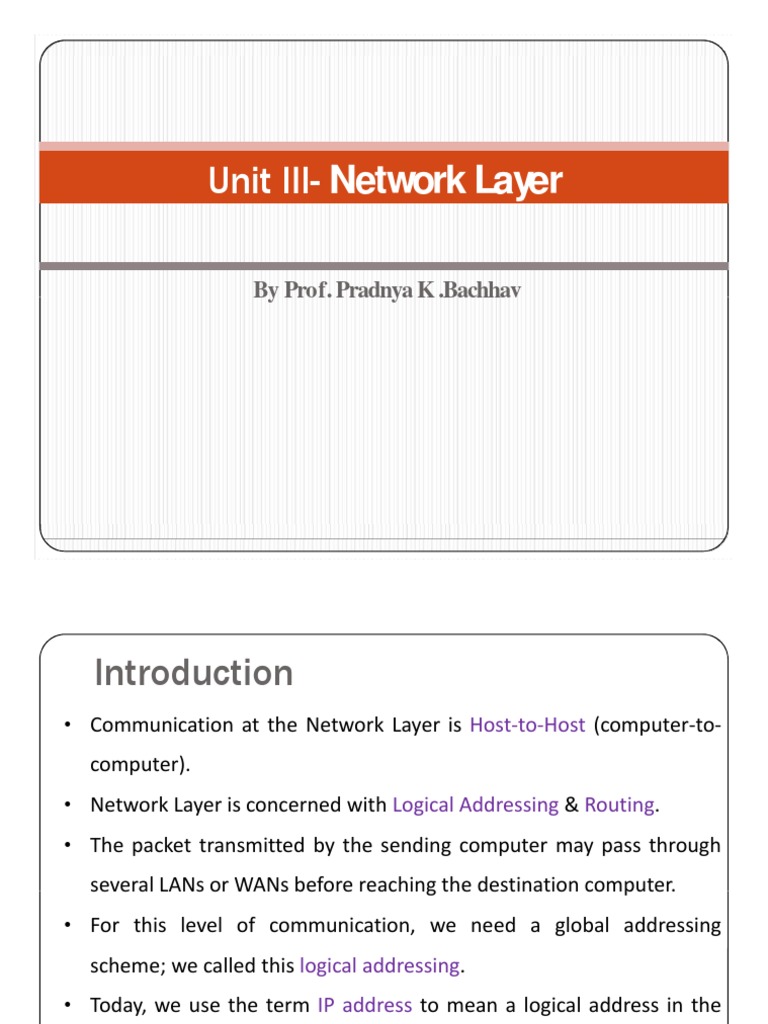 Unit III- Network Layer

By Prof. Pradnya K .Bachhav

Introduction

• Communication at the Network Layer is Host-to-Host (computer-to-computer).

• Network Layer is concerned with Logical Addressing & Routing.

• The packet transmitted by the sending computer may pass through several LANs or WANs before reaching the destination computer.

• For this level of communication, we need a global addressing scheme; we called this logical addressing.

• Today, we use the term IP address to mean a logical address in the