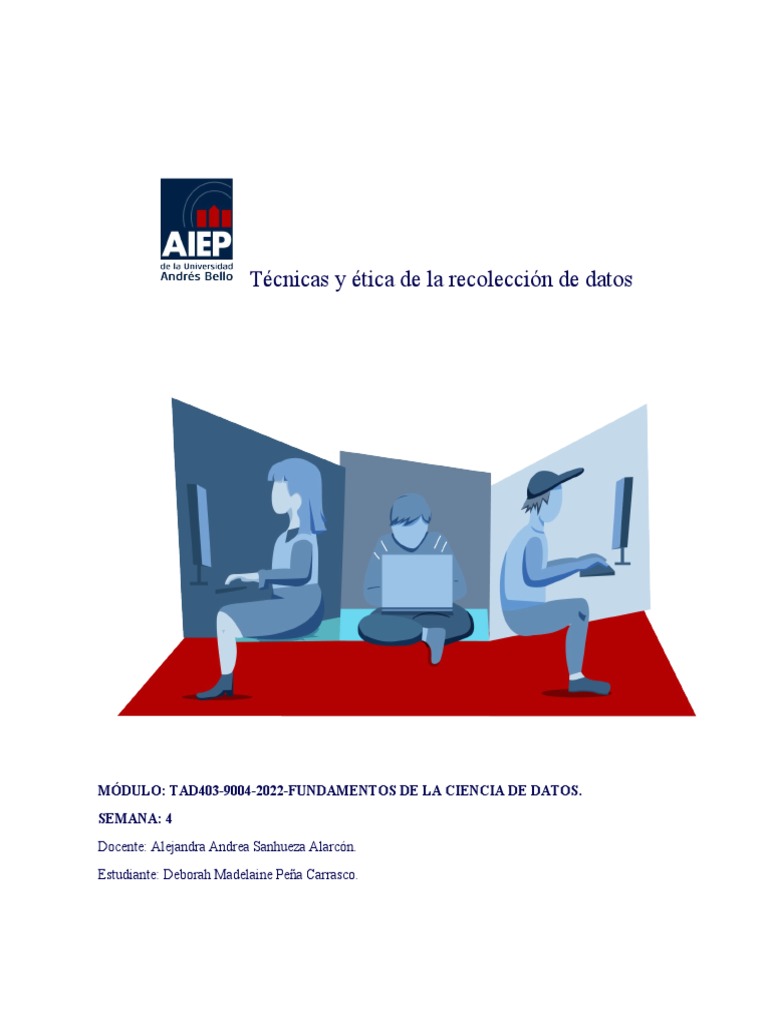 AIEP
de la Universidad
Andrés Bello

Técnicas y ética de la recolección de datos

MÓDULO: TAD403-9004-2022-FUNDAMENTOS DE LA CIENCIA DE DATOS.

SEMANA: 4

Docente: Alejandra Andrea Sanhueza Alarcón.

Estudiante: Deborah Madelaine Peña Carrasco.