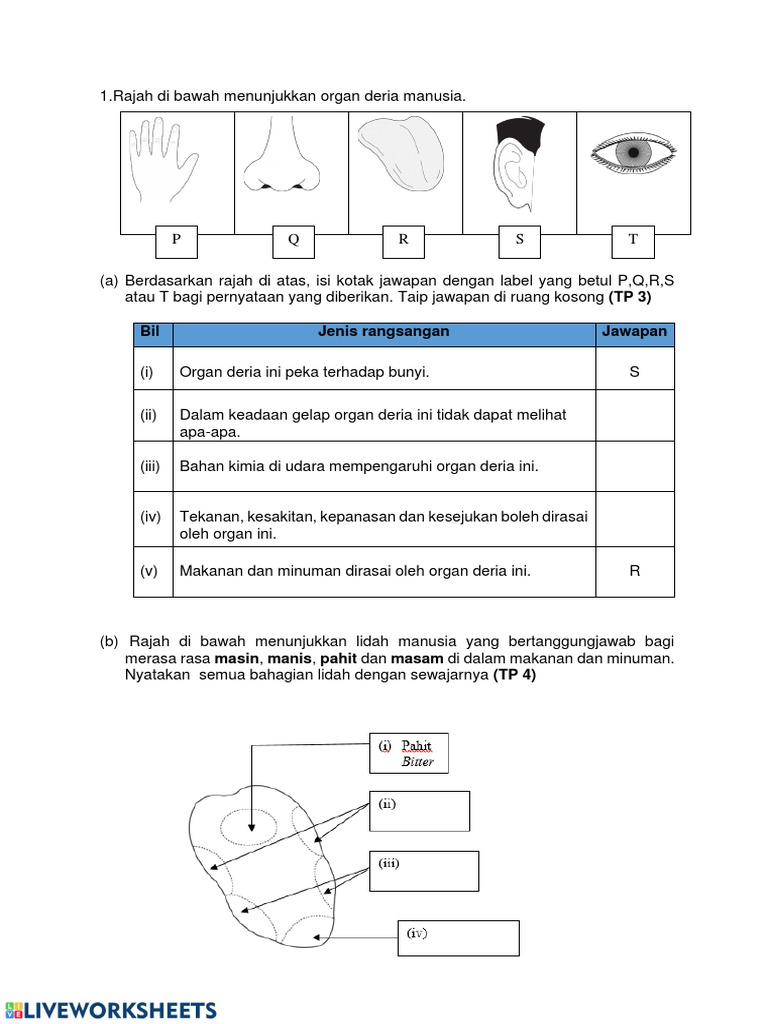 1.Rajah di bawah menunjukkan organ deria manusia.

P Q R S T

(a) Berdasarkan rajah di atas, isi kotak jawapan dengan label yang betul P,Q,R,S atau T bagi pernyataan yang diberikan. Taip jawapan di ruang kosong **(TP 3)**

| Bil | Jenis rangsangan | Jawapan |
|---|---|---|
| (i) | Organ deria ini peka terhadap bunyi. | S |
| (ii) | Dalam keadaan gelap organ deria ini tidak dapat melihat apa-apa. | |
| (iii) | Bahan kimia di udara mempengaruhi organ deria ini. | |
| (iv) | Tekanan, kesakitan, kepanasan dan kesejukan boleh dirasai oleh organ ini. | |
| (v) | Makanan dan minuman dirasai oleh organ deria ini. | R |

(b) Rajah di bawah menunjukkan lidah manusia yang bertanggungjawab bagi merasa rasa **masin**, **manis**, **pahit** dan **masam** di dalam makanan dan minuman. Nyatakan semua bahagian lidah dengan sewajarnya **(TP 4)**

(i) Pahit Bitter

(ii)

(iii)

(iv)

LIVEWORKSHEETS