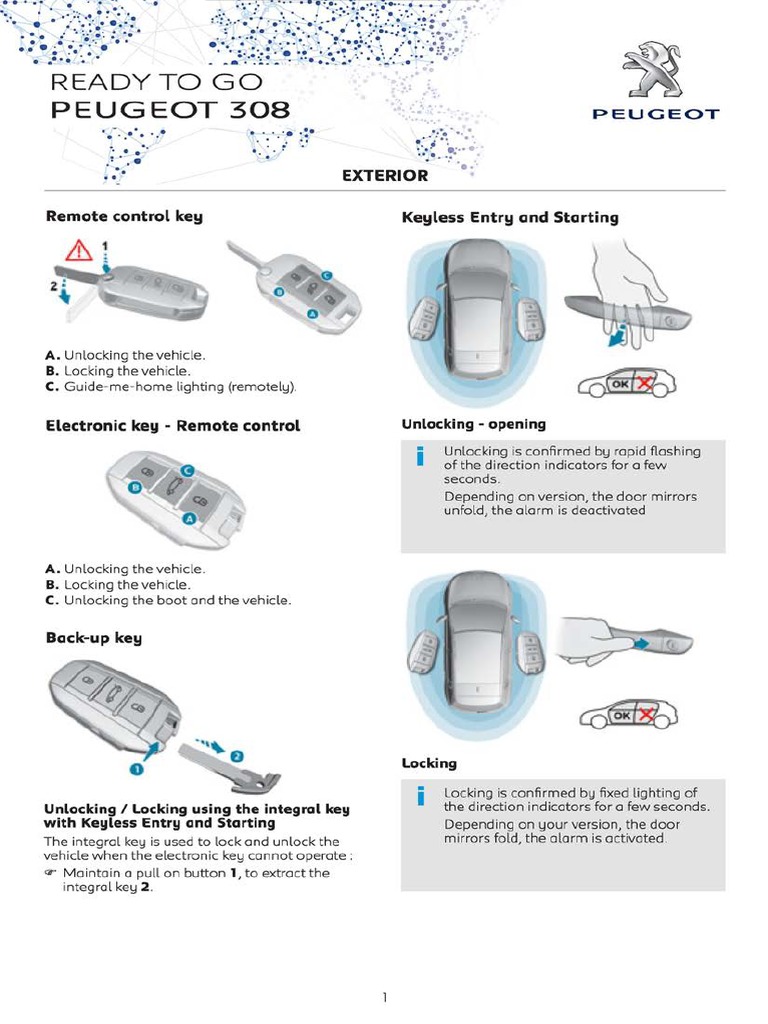 READY TO GO
PEUGEOT 308

PEUGEOT

EXTERIOR

Remote control key

1
2
C
B
A

A. Unlocking the vehicle.
B. Locking the vehicle.
C. Guide-me-home lighting (remotely).

Electronic key - Remote control

C
B
A

A. Unlocking the vehicle.
B. Locking the vehicle.
C. Unlocking the boot and the vehicle.

Back-up key

1
2

Unlocking / Locking using the integral key with Keyless Entry and Starting

The integral key is used to lock and unlock the vehicle when the electronic key cannot operate :

☞ Maintain a pull on button **1**, to extract the integral key **2**.

Keyless Entry and Starting

OK

Unlocking - opening

i Unlocking is confirmed by rapid flashing of the direction indicators for a few seconds.

Depending on version, the door mirrors unfold, the alarm is deactivated

OK

Locking

i Locking is confirmed by fixed lighting of the direction indicators for a few seconds.

Depending on your version, the door mirrors fold, the alarm is activated.

1