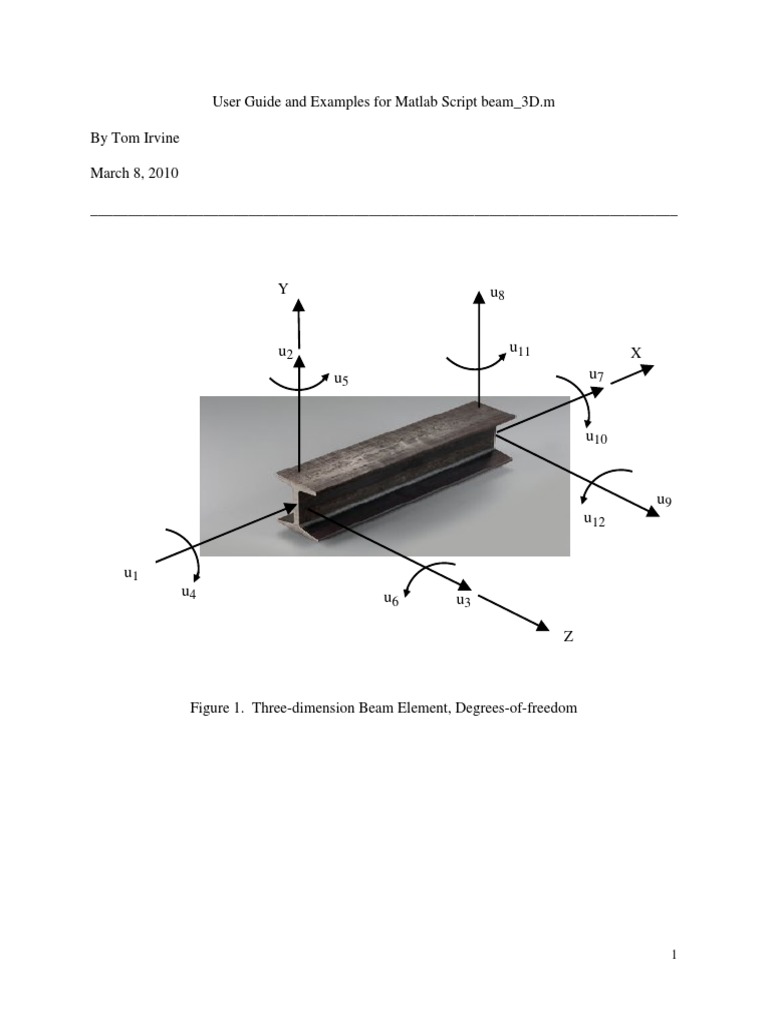 User Guide and Examples for Matlab Script beam_3D.m

By Tom Irvine

March 8, 2010

Y

$u_8$

$u_2$

$u_{11}$

X

$u_5$

$u_7$

$u_{10}$

$u_9$

$u_{12}$

$u_1$

$u_4$

$u_6$

$u_3$

Z

Figure 1. Three-dimension Beam Element, Degrees-of-freedom

1