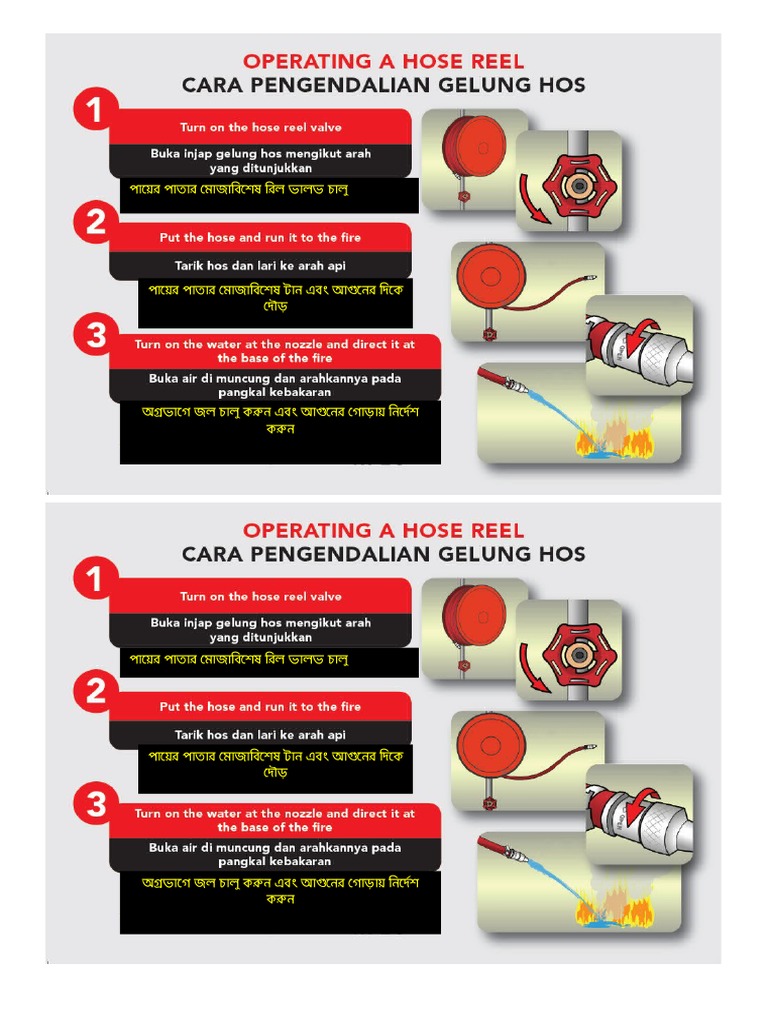 OPERATING A HOSE REEL
CARA PENGENDALIAN GELUNG HOS

1
Turn on the hose reel valve
Buka injap gelung hos mengikut arah yang ditunjukkan
পায়ের পাতার মোজাবিশেষ রিল ভালভ চালু

2
Put the hose and run it to the fire
Tarik hos dan lari ke arah api
পায়ের পাতার মোজাবিশেষ টান এবং আগুনের দিকে দৌড়

3
Turn on the water at the nozzle and direct it at the base of the fire
Buka air di muncung dan arahkannya pada pangkal kebakaran
অগ্রভাগে জল চালু করুন এবং আগুনের গোড়ায় নির্দেশ করুন

OPERATING A HOSE REEL
CARA PENGENDALIAN GELUNG HOS

1
Turn on the hose reel valve
Buka injap gelung hos mengikut arah yang ditunjukkan
পায়ের পাতার মোজাবিশেষ রিল ভালভ চালু

2
Put the hose and run it to the fire
Tarik hos dan lari ke arah api
পায়ের পাতার মোজাবিশেষ টান এবং আগুনের দিকে দৌড়

3
Turn on the water at the nozzle and direct it at the base of the fire
Buka air di muncung dan arahkannya pada pangkal kebakaran
অগ্রভাগে জল চালু করুন এবং আগুনের গোড়ায় নির্দেশ করুন